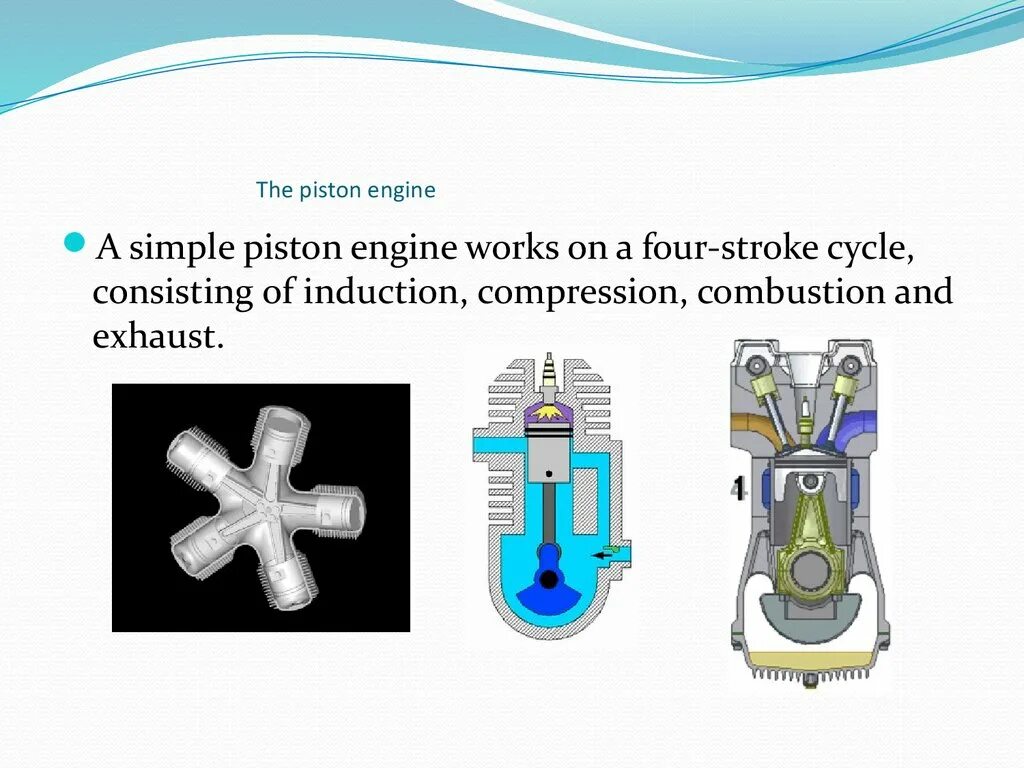 The piston engine

A simple piston engine works on a four-stroke cycle, consisting of induction, compression, combustion and exhaust.

1