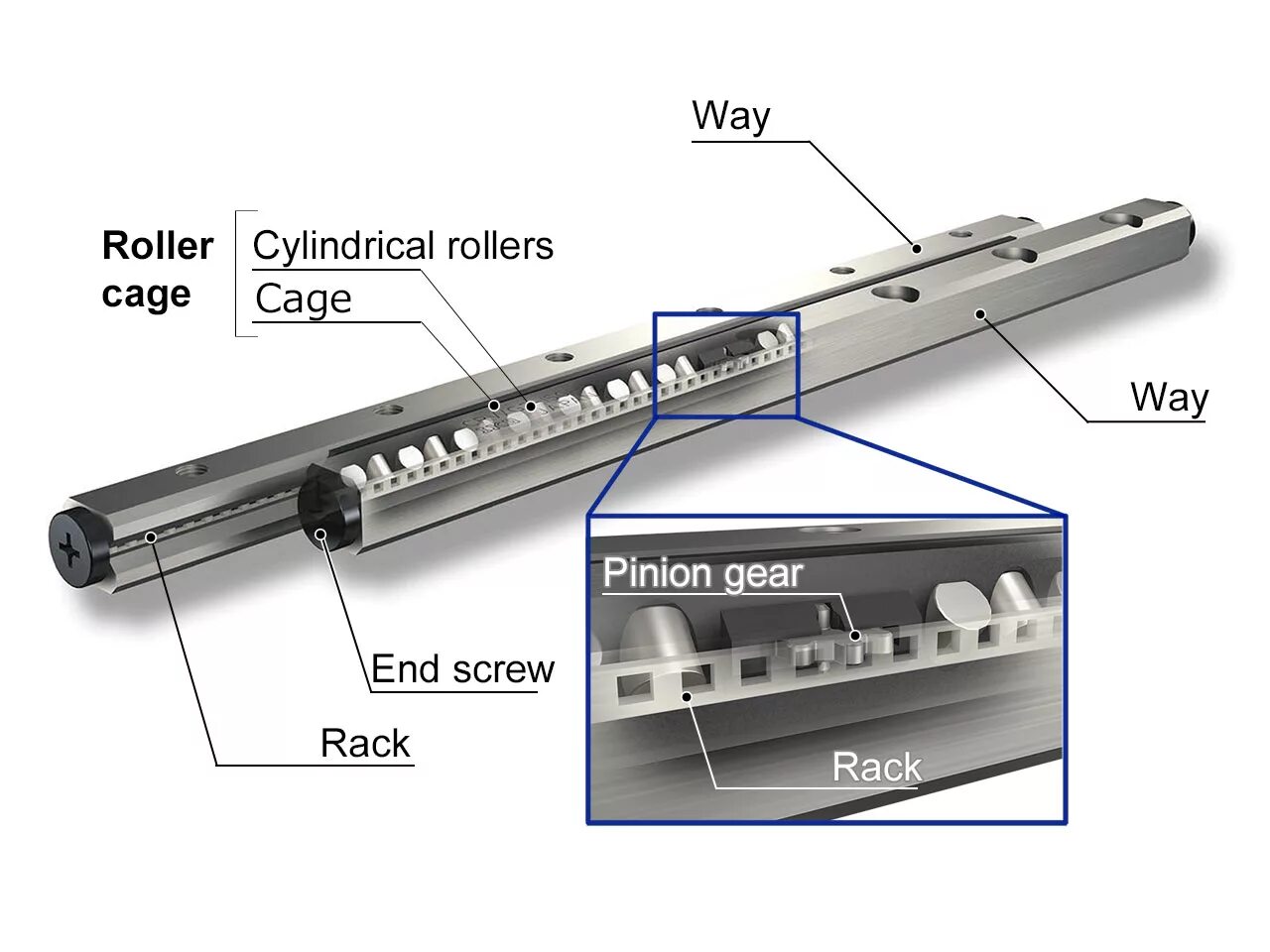 Way

Roller cage

Cylindrical rollers

Cage

Way

Pinion gear

End screw

Rack

Rack