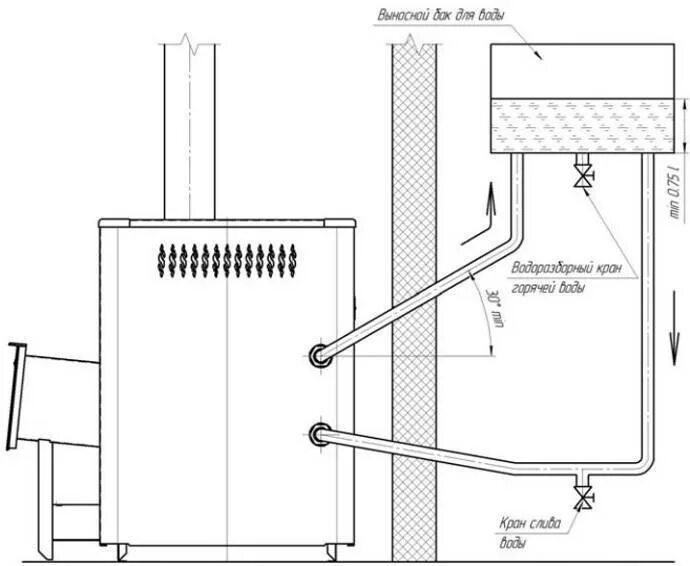 Выносной бак для воды

min 0.75 l

Водоразборный кран горячей воды

30° min

Кран слива воды