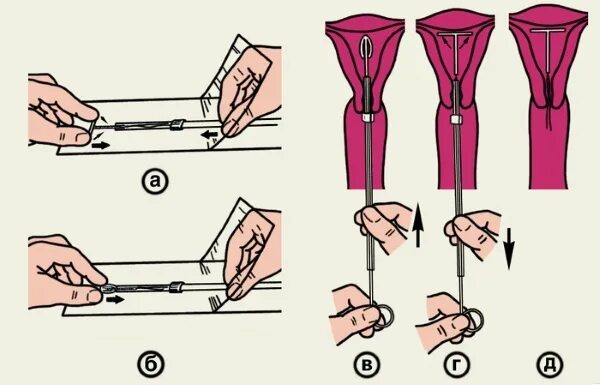 а

б

в

г

д