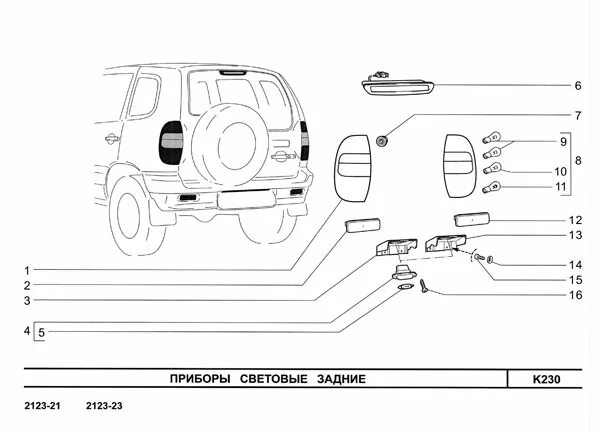 6
7
9
8
10
11
12
13
14
15
16
1
2
3
4
5

ПРИБОРЫ СВЕТОВЫЕ ЗАДНИЕ

K230

2123-21 2123-23