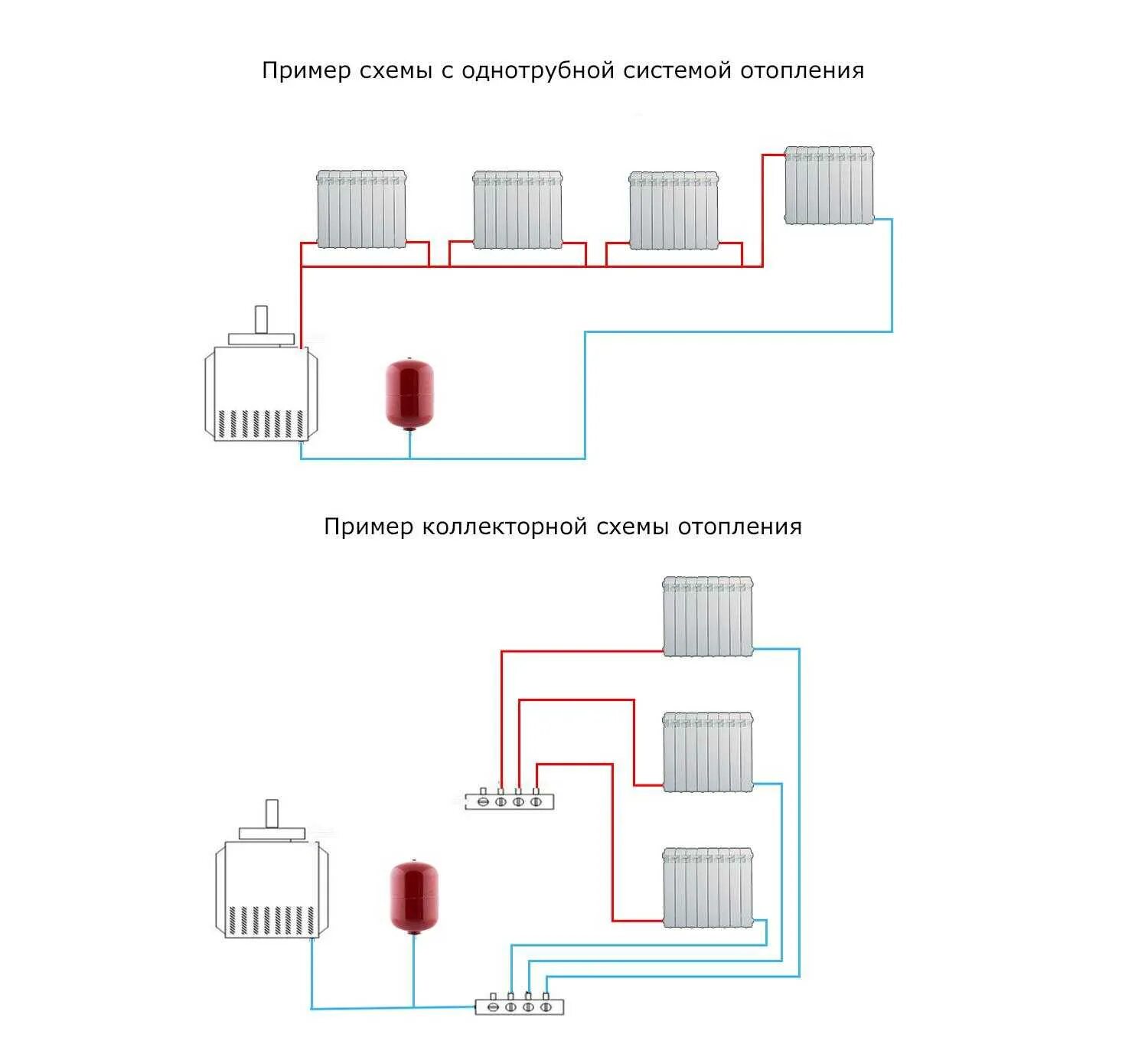 Пример схемы с однотрубной системой отопления

Пример коллекторной схемы отопления