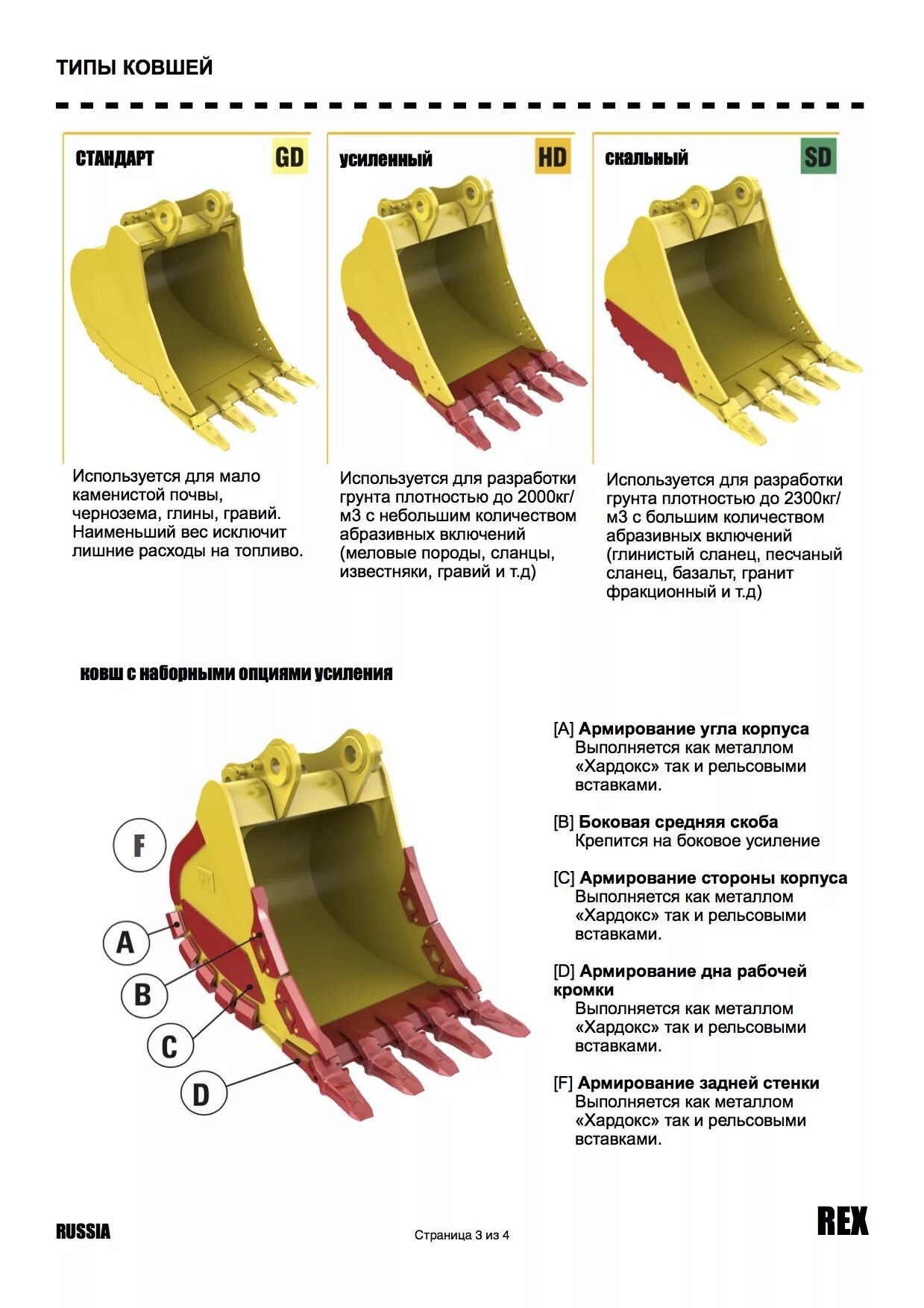 ТИПЫ КОВШЕЙ

СТАНДАРТ GD

Используется для мало каменистой почвы, чернозема, глины, гравий. Наименьший вес исключит лишние расходы на топливо.

усиленный HD

Используется для разработки грунта плотностью до 2000кг/м3 с небольшим количеством абразивных включений (меловые породы, сланцы, известняки, гравий и т.д)

скальный SD

Используется для разработки грунта плотностью до 2300кг/м3 с большим количеством абразивных включений (глинистый сланец, песчаный сланец, базальт, гранит фракционный и т.д)

ковш с наборными опциями усиления

F
A
B
C
D

[A] Армирование угла корпуса
Выполняется как металлом «Хардокс» так и рельсовыми вставками.

[B] Боковая средняя скоба
Крепится на боковое усиление

[C] Армирование стороны корпуса
Выполняется как металлом «Хардокс» так и рельсовыми вставками.

[D] Армирование дна рабочей кромки
Выполняется как металлом «Хардокс» так и рельсовыми вставками.

[F] Армирование задней стенки
Выполняется как металлом «Хардокс» так и рельсовыми вставками.

RUSSIA
Страница 3 из 4
REX