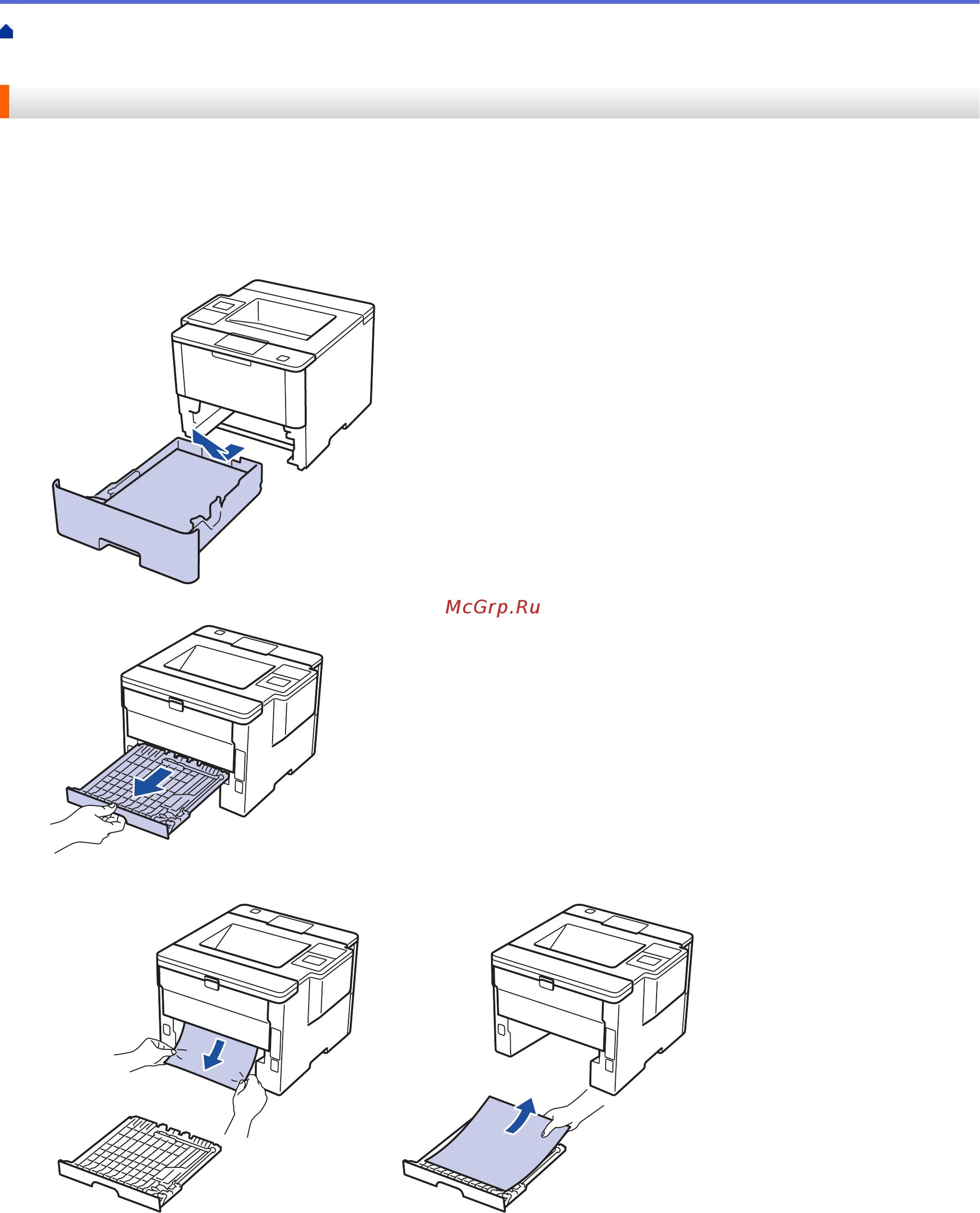 McGrp.Ru