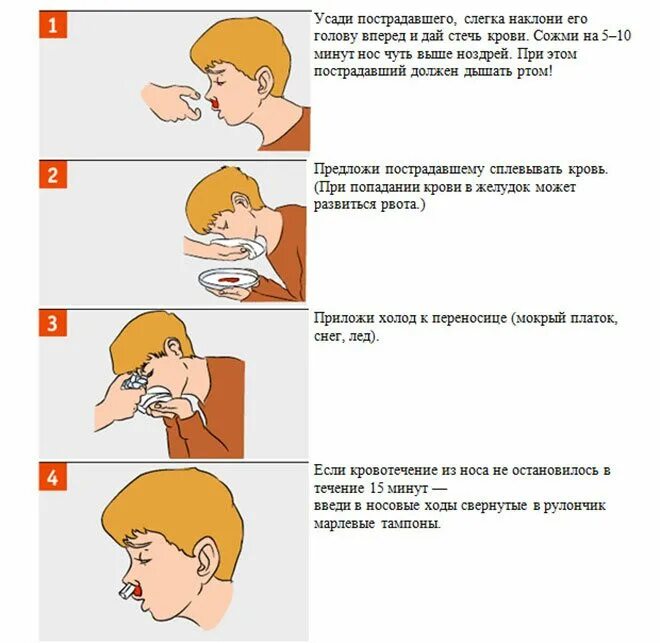 1

Усади пострадавшего, слегка наклони его голову вперед и дай стечь крови. Сожми на 5–10 минут нос чуть выше ноздрей. При этом пострадавший должен дышать ртом!

2

Предложи пострадавшему сплевывать кровь. (При попадании крови в желудок может развиться рвота.)

3

Приложи холод к переносице (мокрый платок, снег, лед).

4

Если кровотечение из носа не остановилось в течение 15 минут —
введи в носовые ходы свернутые в рулончик марлевые тампоны.