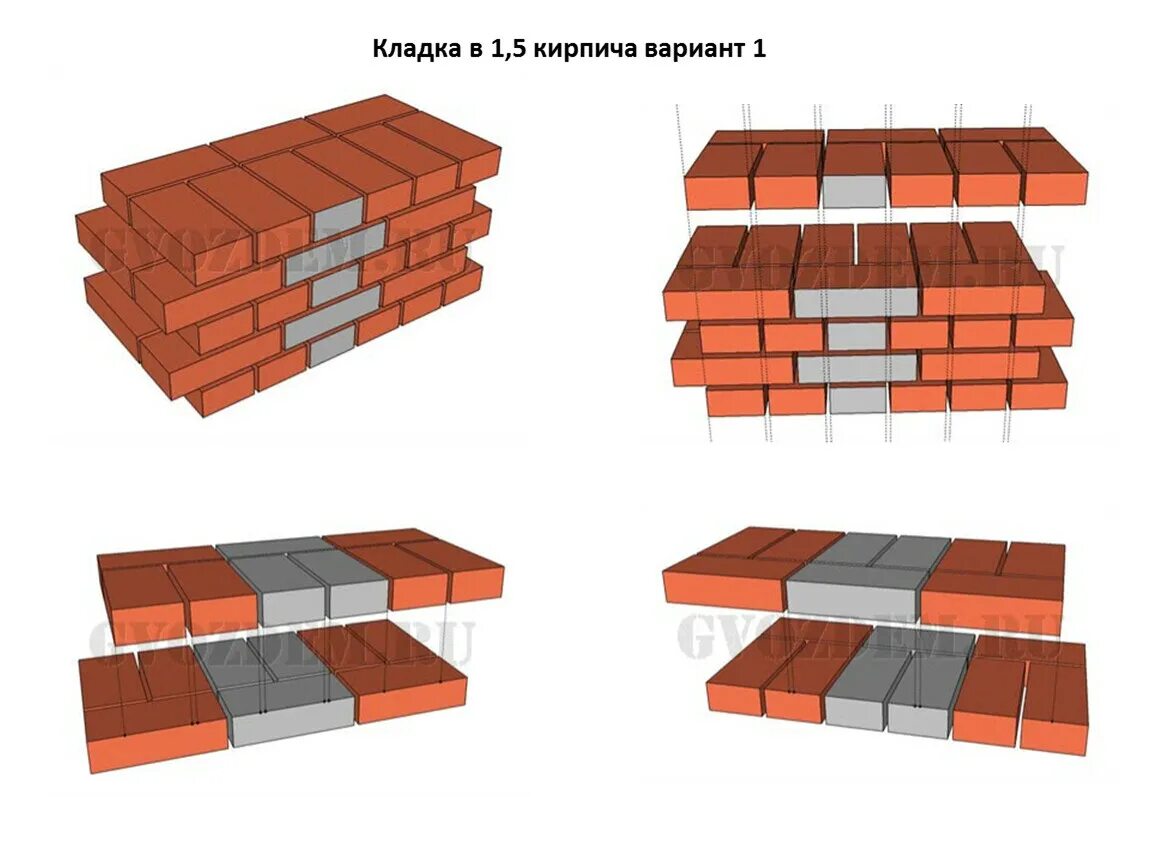 Кладка в 1,5 кирпича вариант 1

GVOZDEM.RU

GVOZDEM.RU

GVOZDEM.RU

GVOZDEM.RU