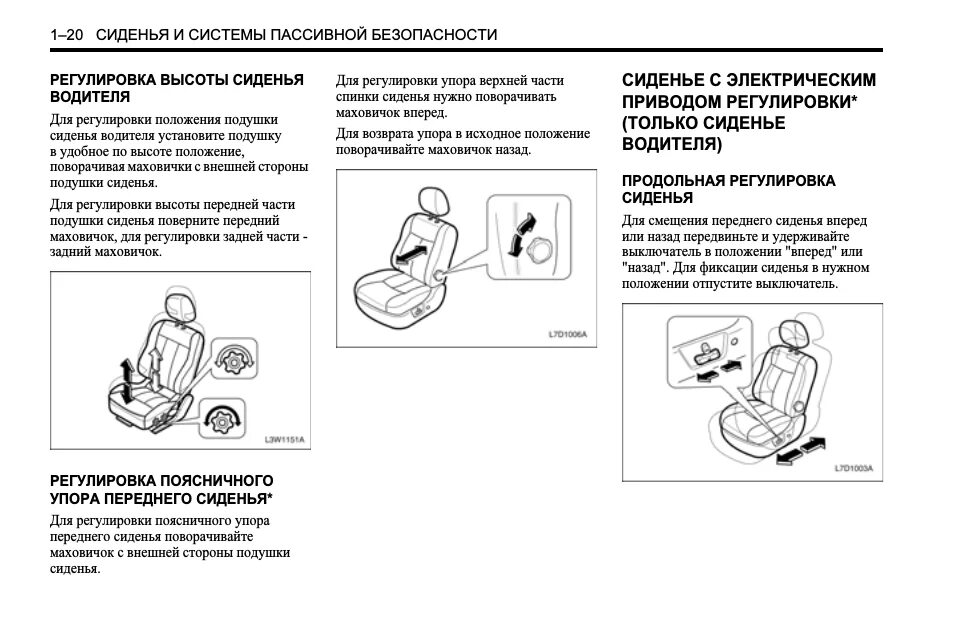 1–20 СИДЕНЬЯ И СИСТЕМЫ ПАССИВНОЙ БЕЗОПАСНОСТИ

РЕГУЛИРОВКА ВЫСОТЫ СИДЕНЬЯ ВОДИТЕЛЯ

Для регулировки положения подушки сиденья водителя установите подушку в удобное по высоте положение, поворачивая маховички с внешней стороны подушки сиденья.

Для регулировки высоты передней части подушки сиденья поверните передний маховичок, для регулировки задней части - задний маховичок.

L3W1151A

РЕГУЛИРОВКА ПОЯСНИЧНОГО УПОРА ПЕРЕДНЕГО СИДЕНЬЯ*

Для регулировки поясничного упора переднего сиденья поворачивайте маховичок с внешней стороны подушки сиденья.

Для регулировки упора верхней части спинки сиденья нужно поворачивать маховичок вперед.

Для возврата упора в исходное положение поворачивайте маховичок назад.

L7D1006A

СИДЕНЬЕ С ЭЛЕКТРИЧЕСКИМ ПРИВОДОМ РЕГУЛИРОВКИ* (ТОЛЬКО СИДЕНЬЕ ВОДИТЕЛЯ)

ПРОДОЛЬНАЯ РЕГУЛИРОВКА СИДЕНЬЯ

Для смещения переднего сиденья вперед или назад передвиньте и удерживайте выключатель в положении "вперед" или "назад". Для фиксации сиденья в нужном положении отпустите выключатель.

L7D1003A