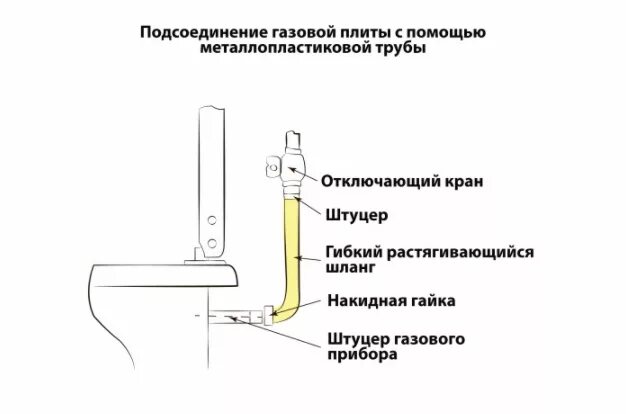 Подсоединение газовой плиты с помощью металлопластиковой трубы

Отключающий кран

Штуцер

Гибкий растягивающийся шланг

Накидная гайка

Штуцер газового прибора