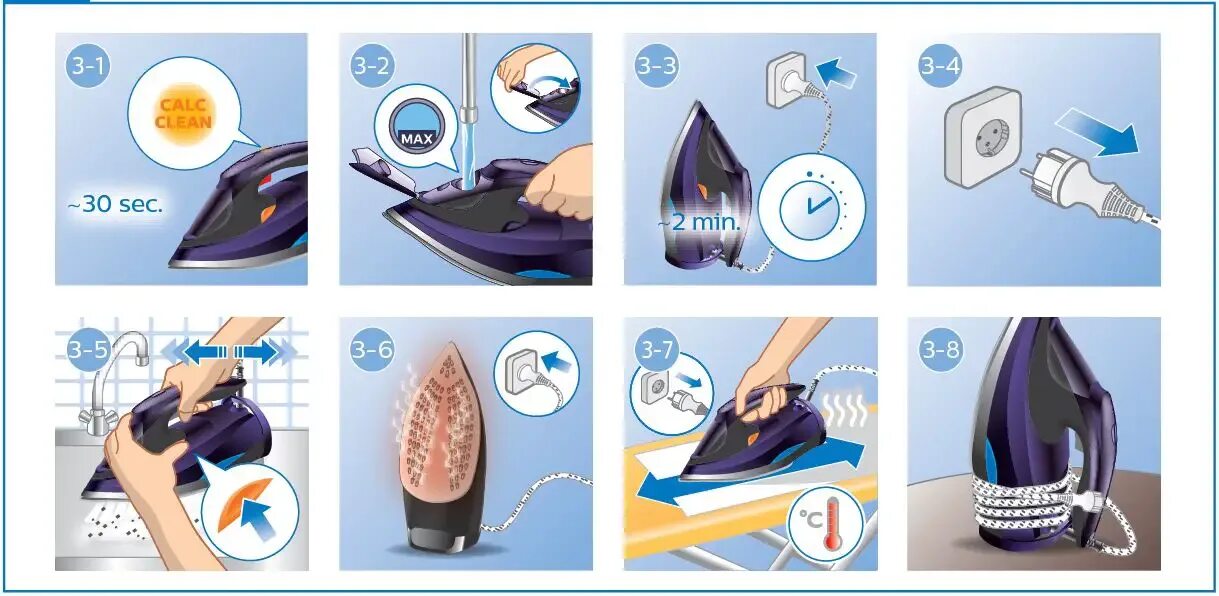 3-1

CALC CLEAN

~30 sec.

3-2

MAX

3-3

~2 min.

3-4

3-5

3-6

3-7

°C

3-8