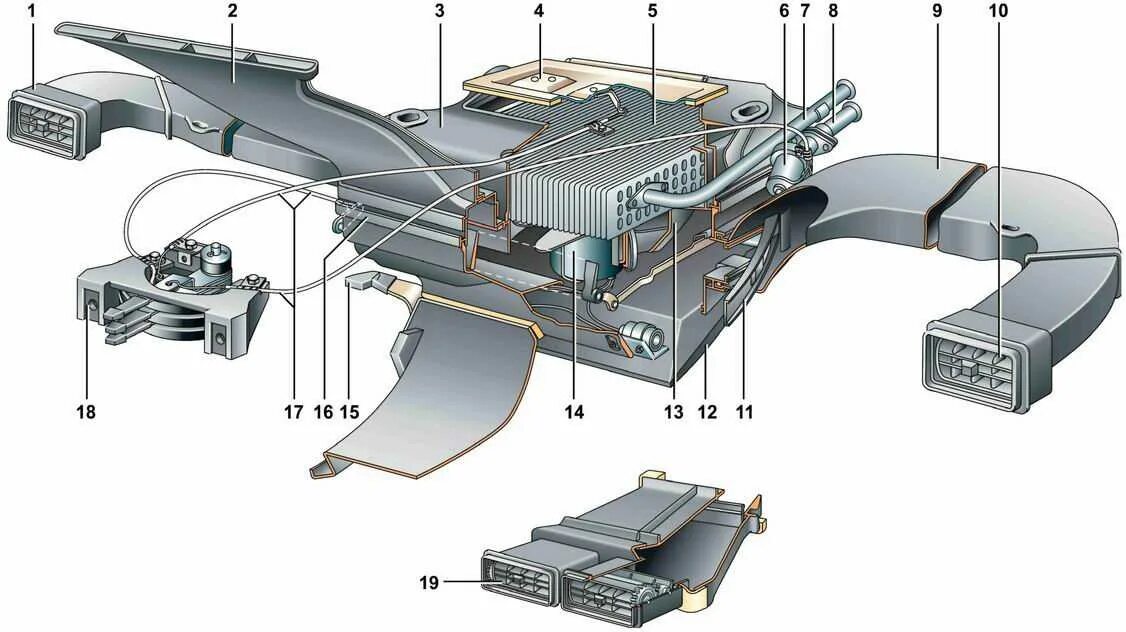 1
2
3
4
5
6
7
8
9
10
18
17
16
15
14
13
12
11
19