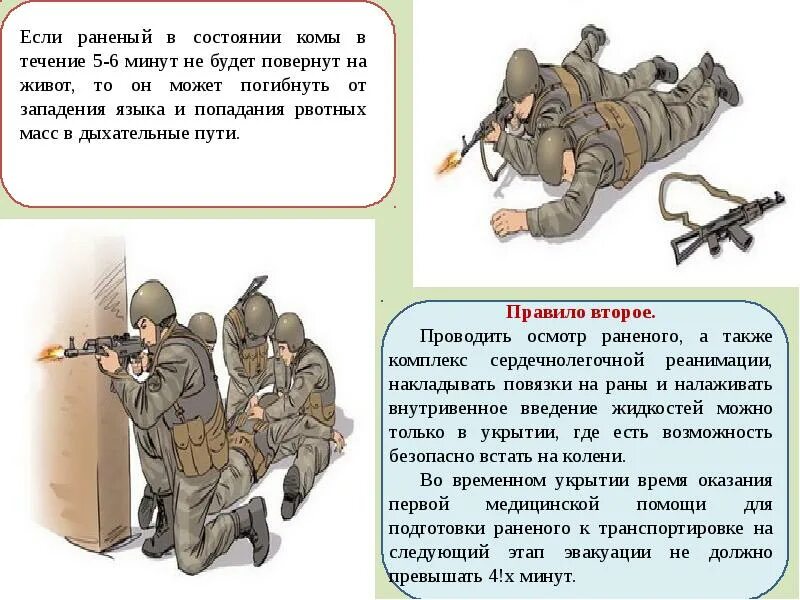 Если раненый в состоянии комы в течение 5-6 минут не будет повернут на живот, то он может погибнуть от западения языка и попадания рвотных масс в дыхательные пути.

Правило второе.

Проводить осмотр раненого, а также комплекс сердечнолегочной реанимации, накладывать повязки на раны и налаживать внутривенное введение жидкостей можно только в укрытии, где есть возможность безопасно встать на колени.

Во временном укрытии время оказания первой медицинской помощи для подготовки раненого к транспортировке на следующий этап эвакуации не должно превышать 4!х минут.