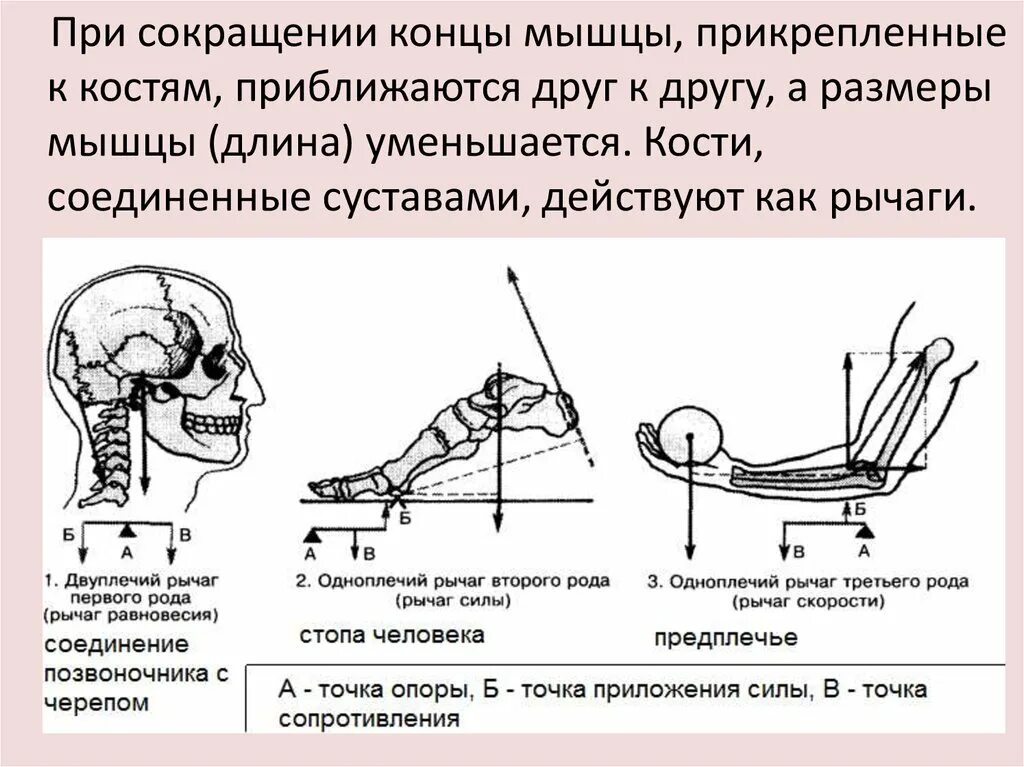 При сокращении концы мышцы, прикрепленные к костям, приближаются друг к другу, а размеры мышцы (длина) уменьшается. Кости, соединенные суставами, действуют как рычаги.

Б
А
В
1. Двуплечий рычаг первого рода (рычаг равновесия)
соединение позвоночника с черепом

Б
А
В
2. Одноплечий рычаг второго рода (рычаг силы)
стопа человека

Б
В
А
3. Одноплечий рычаг третьего рода (рычаг скорости)
предплечье

А - точка опоры, Б - точка приложения силы, В - точка сопротивления