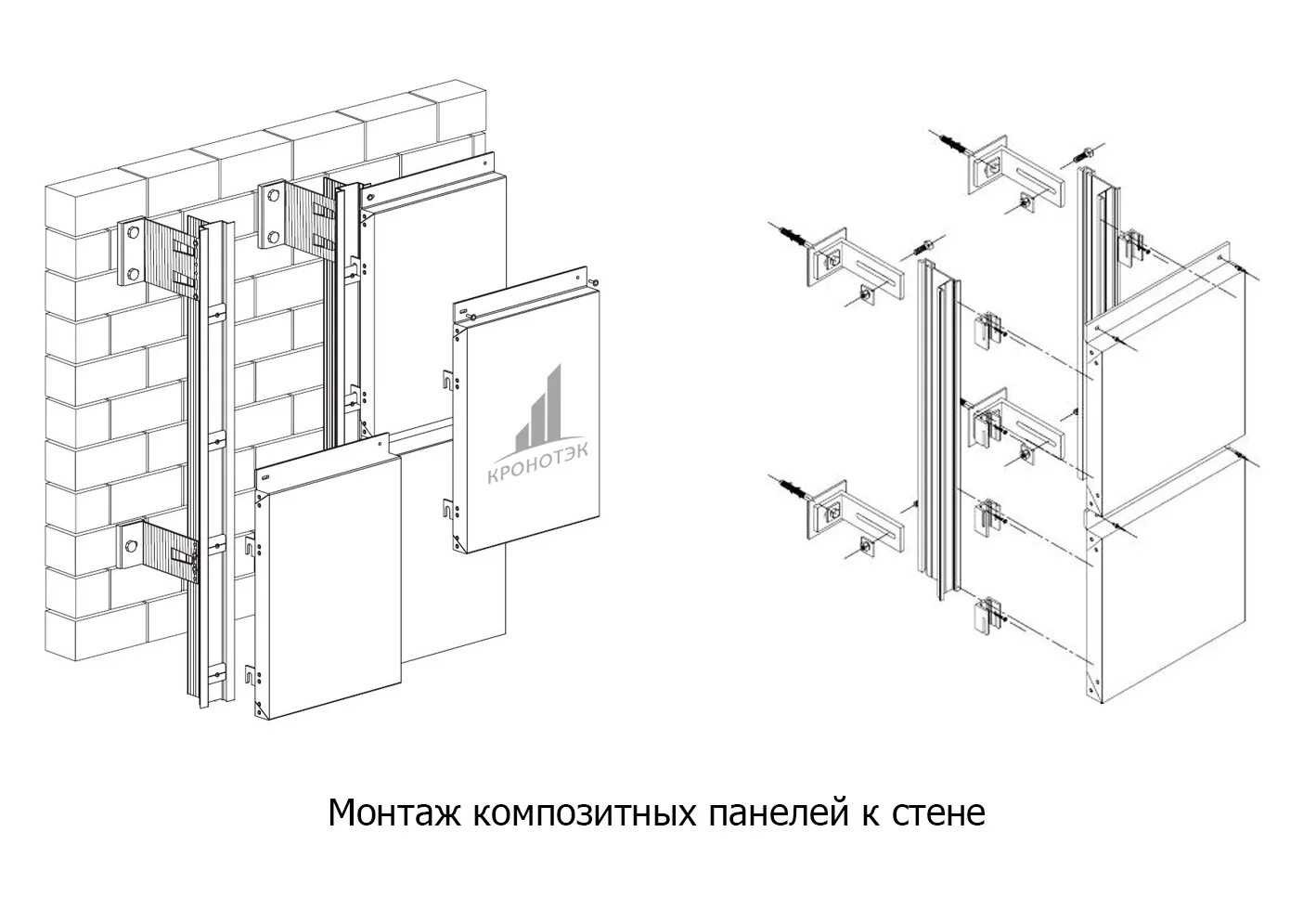 КРОНОТЭК

Монтаж композитных панелей к стене