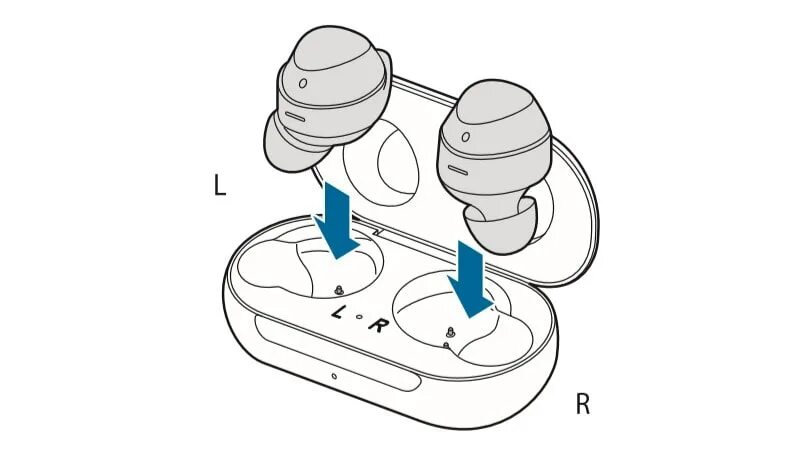 L

L R

R