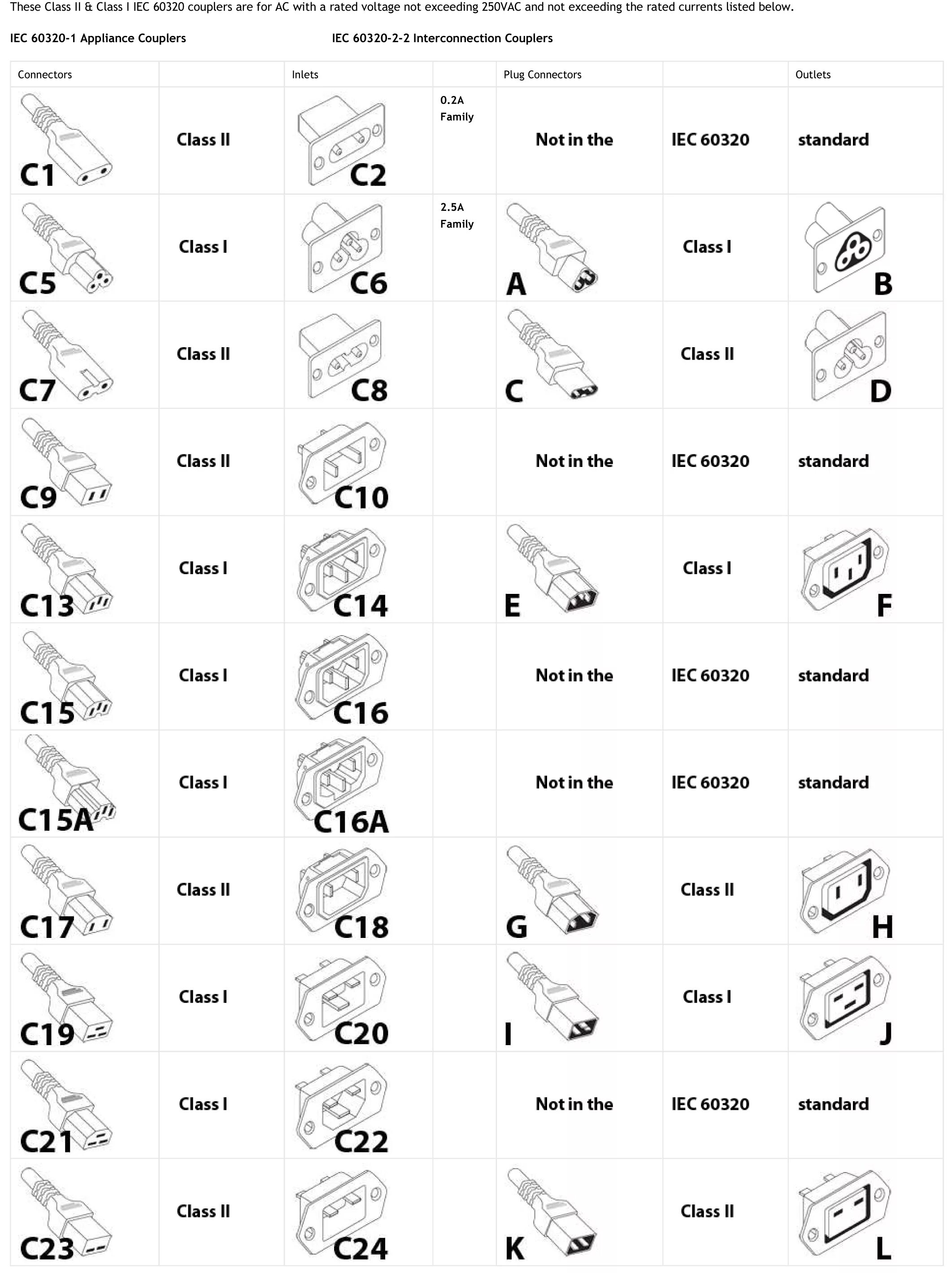 These Class II & Class I IEC 60320 couplers are for AC with a rated voltage not exceeding 250VAC and not exceeding the rated currents listed below.

IEC 60320-1 Appliance Couplers

IEC 60320-2-2 Interconnection Couplers

| Connectors | | Inlets | | Plug Connectors | | Outlets |
|---|---|---|---|---|---|---|
| C1 | Class II | C2 | 0.2A Family | Not in the | IEC 60320 | standard |
| C5 | Class I | C6 | 2.5A Family | A | Class I | B |
| C7 | Class II | C8 | | C | Class II | D |
| C9 | Class II | C10 | | Not in the | IEC 60320 | standard |
| C13 | Class I | C14 | | E | Class I | F |
| C15 | Class I | C16 | | Not in the | IEC 60320 | standard |
| C15A | Class I | C16A | | Not in the | IEC 60320 | standard |
| C17 | Class II | C18 | | G | Class II | H |
| C19 | Class I | C20 | | I | Class I | J |
| C21 | Class I | C22 | | Not in the | IEC 60320 | standard |
| C23 | Class II | C24 | | K | Class II | L |