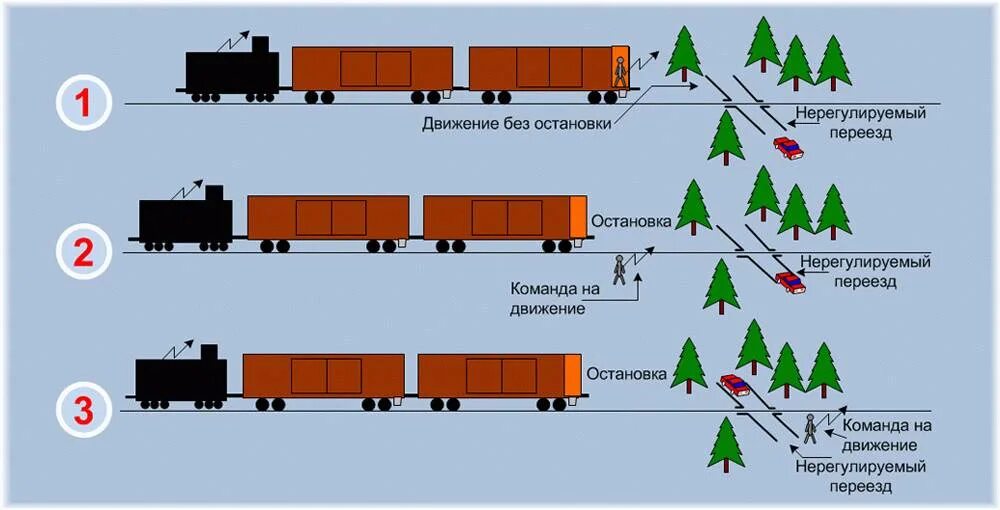 1

Движение без остановки

Нерегулируемый переезд

2

Остановка

Команда на движение

Нерегулируемый переезд

3

Остановка

Команда на движение

Нерегулируемый переезд