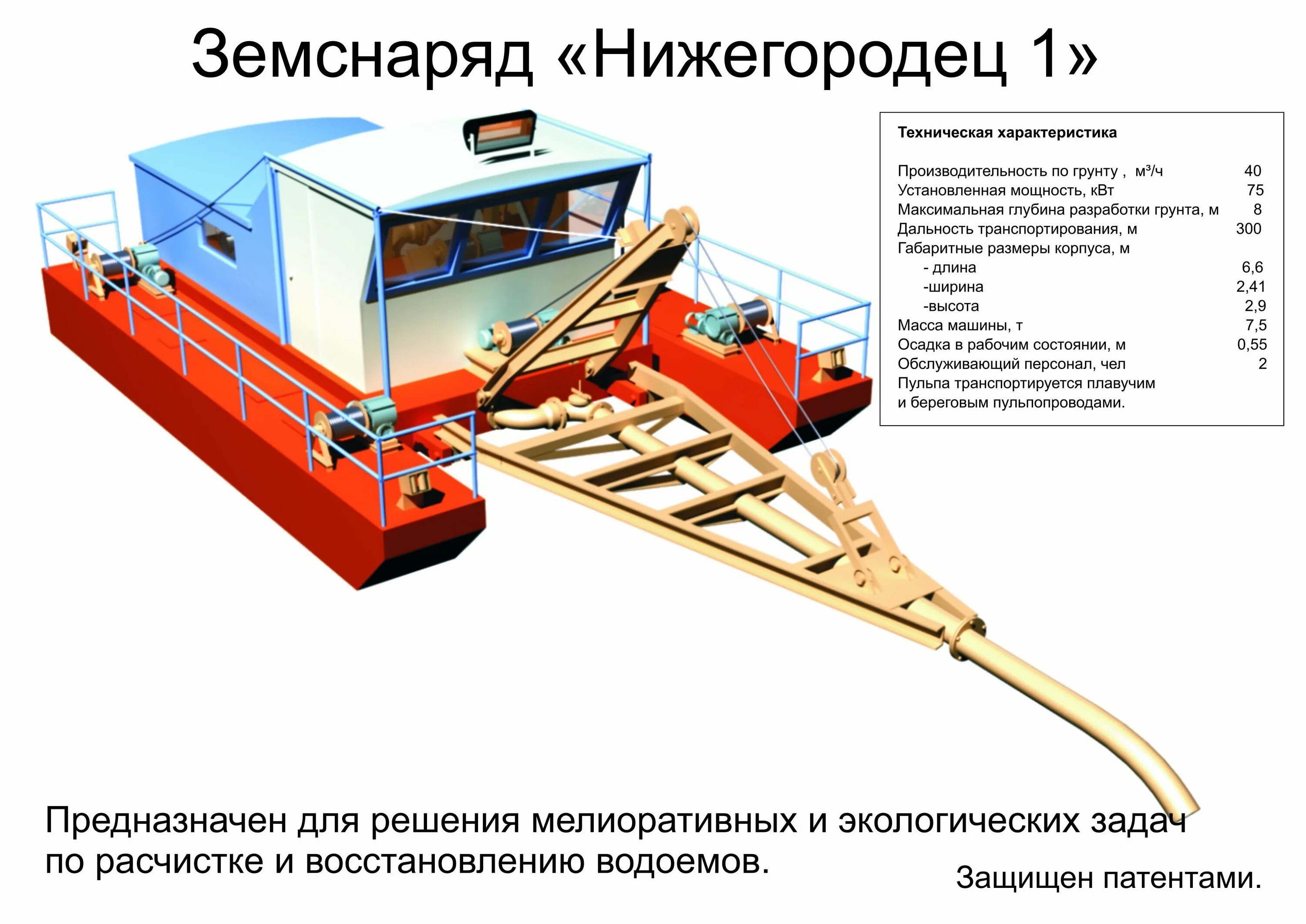 Земснаряд «Нижегородец 1»

Техническая характеристика

| | |
|---|---|
| Производительность по грунту , м³/ч | 40 |
| Установленная мощность, кВт | 75 |
| Максимальная глубина разработки грунта, м | 8 |
| Дальность транспортирования, м | 300 |
| Габаритные размеры корпуса, м | |
| - длина | 6,6 |
| -ширина | 2,41 |
| -высота | 2,9 |
| Масса машины, т | 7,5 |
| Осадка в рабочим состоянии, м | 0,55 |
| Обслуживающий персонал, чел | 2 |

Пульпа транспортируется плавучим и береговым пульпопроводами.

Предназначен для решения мелиоративных и экологических задач по расчистке и восстановлению водоемов.

Защищен патентами.