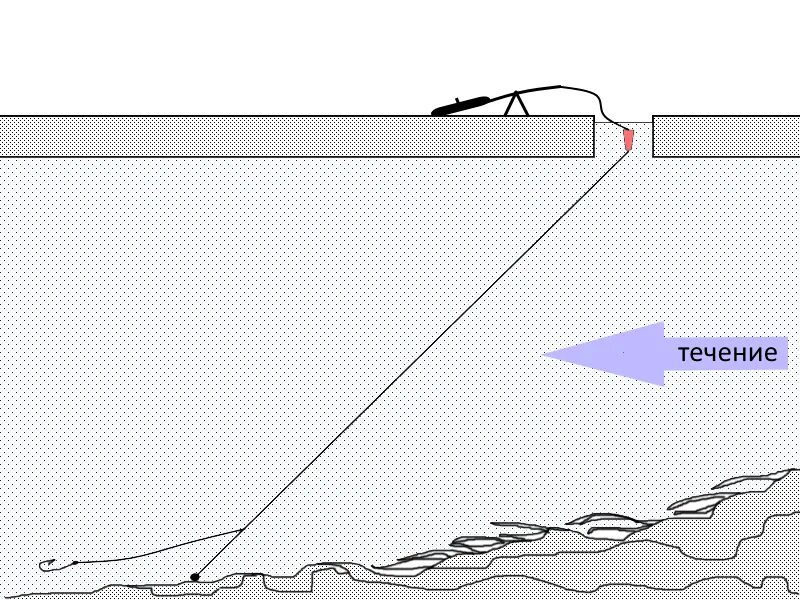 течение