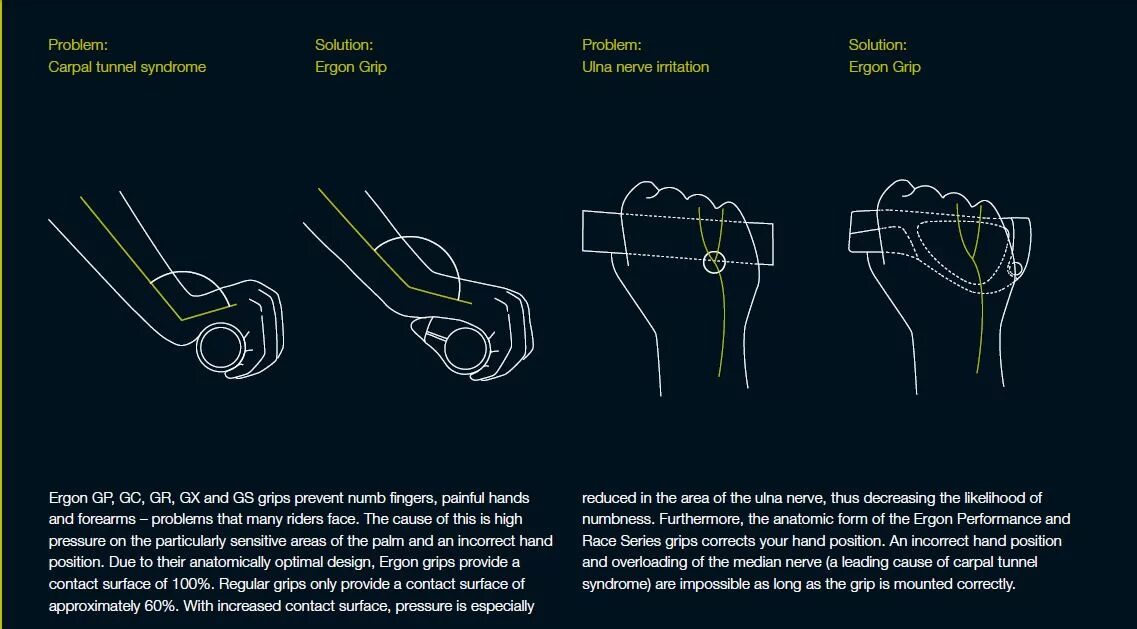 Problem:
Carpal tunnel syndrome

Solution:
Ergon Grip

Problem:
Ulna nerve irritation

Solution:
Ergon Grip

Ergon GP, GC, GR, GX and GS grips prevent numb fingers, painful hands and forearms – problems that many riders face. The cause of this is high pressure on the particularly sensitive areas of the palm and an incorrect hand position. Due to their anatomically optimal design, Ergon grips provide a contact surface of 100%. Regular grips only provide a contact surface of approximately 60%. With increased contact surface, pressure is especially

reduced in the area of the ulna nerve, thus decreasing the likelihood of numbness. Furthermore, the anatomic form of the Ergon Performance and Race Series grips corrects your hand position. An incorrect hand position and overloading of the median nerve (a leading cause of carpal tunnel syndrome) are impossible as long as the grip is mounted correctly.