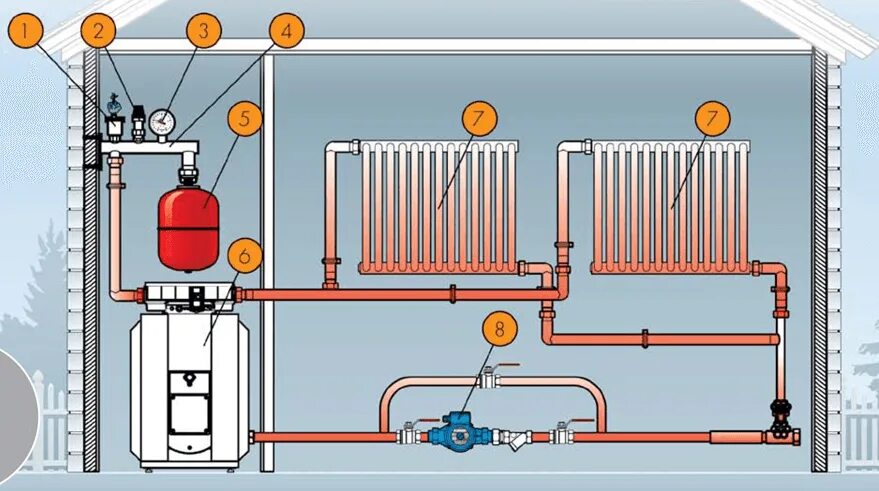 1
2
3
4
5
6
7
7
8