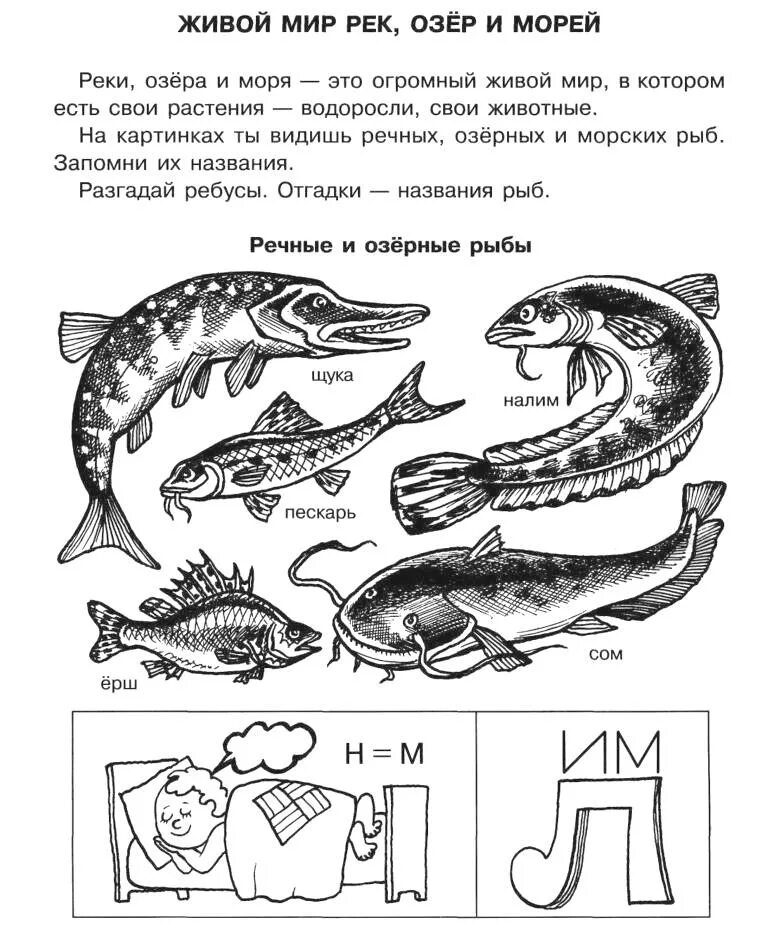 ЖИВОЙ МИР РЕК, ОЗЁР И МОРЕЙ

Реки, озёра и моря — это огромный живой мир, в котором есть свои растения — водоросли, свои животные.

На картинках ты видишь речных, озёрных и морских рыб. Запомни их названия.

Разгадай ребусы. Отгадки — названия рыб.

Речные и озёрные рыбы

щука

налим

пескарь

ёрш

сом

Н = М

ИМ

Л