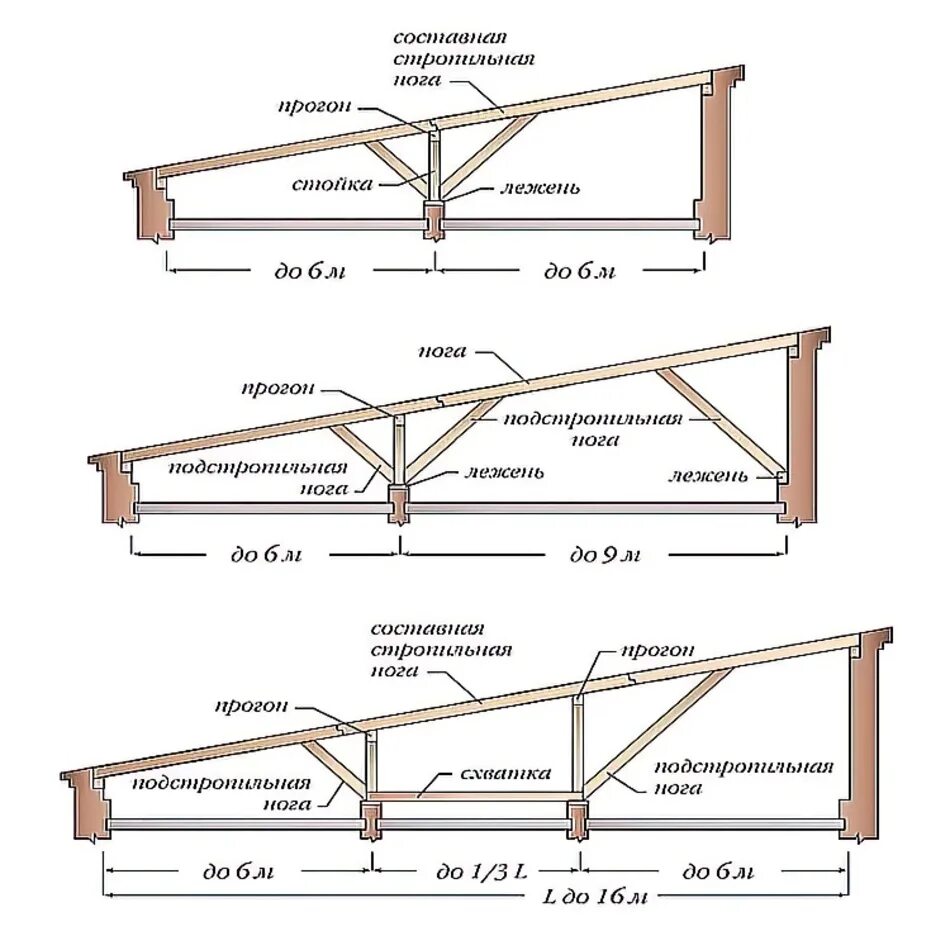 составная стропильная нога
прогон
стойка
лежень
до 6 м
до 6 м

нога
прогон
подстропильная нога
подстропильная нога
лежень
лежень
до 6 м
до 9 м

составная стропильная нога
прогон
прогон
подстропильная нога
схватка
подстропильная нога
до 6 м
до 1/3 L
до 6 м
L до 16 м