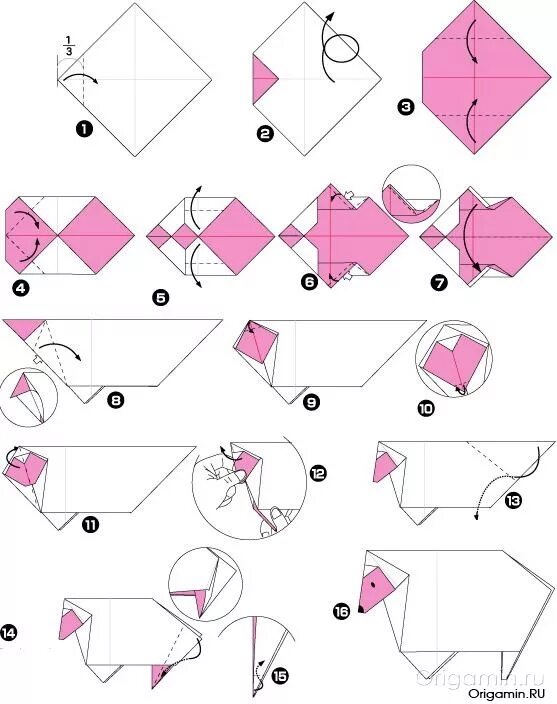 $\frac{1}{3}$

1

2

3

4

5

6

7

8

9

10

11

12

13

14

15

16

Origamin.ru

Origamin.RU