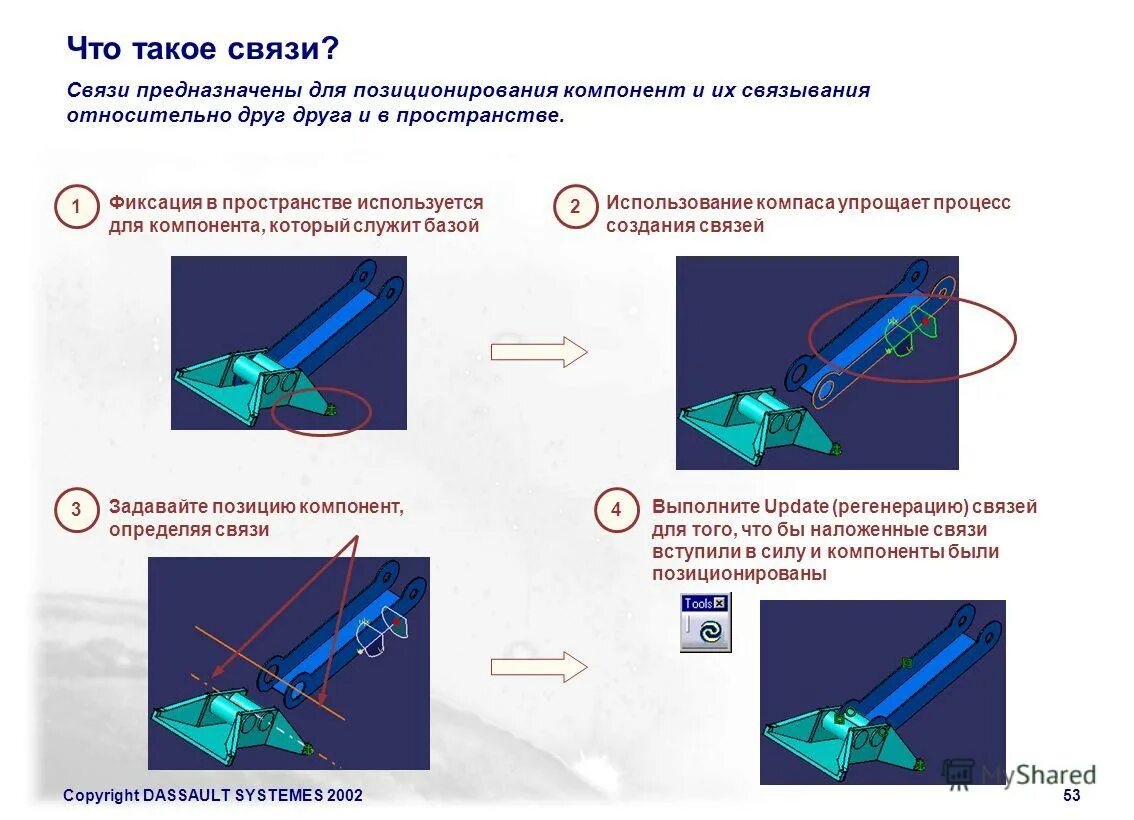 Что такое связи?

Связи предназначены для позиционирования компонент и их связывания относительно друг друга и в пространстве.

1 Фиксация в пространстве используется для компонента, который служит базой

2 Использование компаса упрощает процесс создания связей

3 Задавайте позицию компонент, определяя связи

4 Выполните Update (регенерацию) связей для того, что бы наложенные связи вступили в силу и компоненты были позиционированы

Tools

MyShared

Copyright DASSAULT SYSTEMES 2002

53