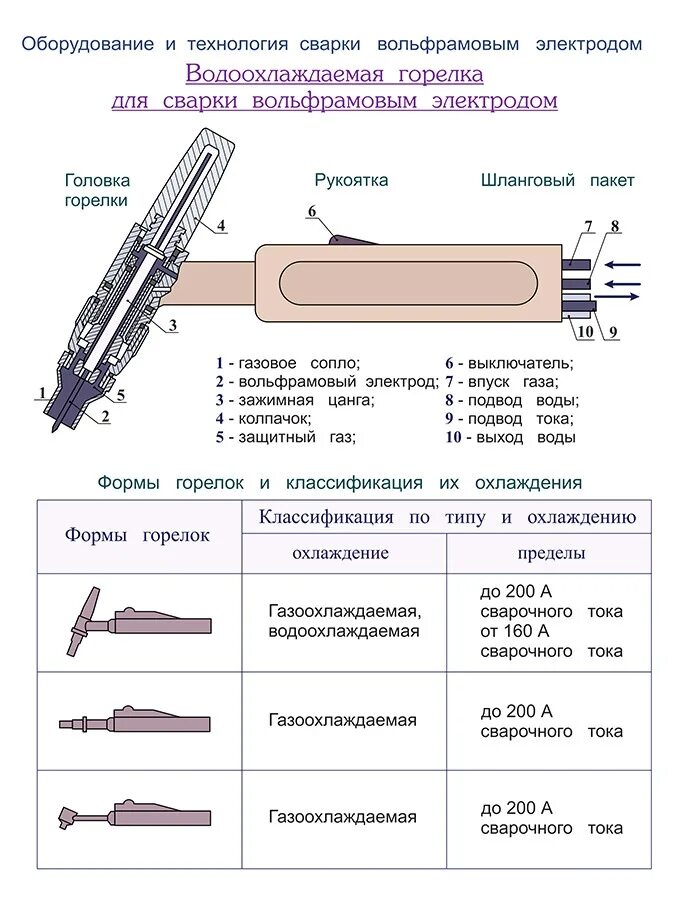 Оборудование и технология сварки вольфрамовым электродом

Водоохлаждаемая горелка для сварки вольфрамовым электродом

Головка горелки

Рукоятка

Шланговый пакет

4

6

7

8

3

10

9

1

5

2

1 - газовое сопло;
2 - вольфрамовый электрод;
3 - зажимная цанга;
4 - колпачок;
5 - защитный газ;

6 - выключатель;
7 - впуск газа;
8 - подвод воды;
9 - подвод тока;
10 - выход воды

Формы горелок и классификация их охлаждения

| Формы горелок | Классификация по типу и охлаждению | |
|---|---|---|
| | охлаждение | пределы |
| | Газоохлаждаемая, водоохлаждаемая | до 200 А сварочного тока от 160 А сварочного тока |
| | Газоохлаждаемая | до 200 А сварочного тока |
| | Газоохлаждаемая | до 200 А сварочного тока |