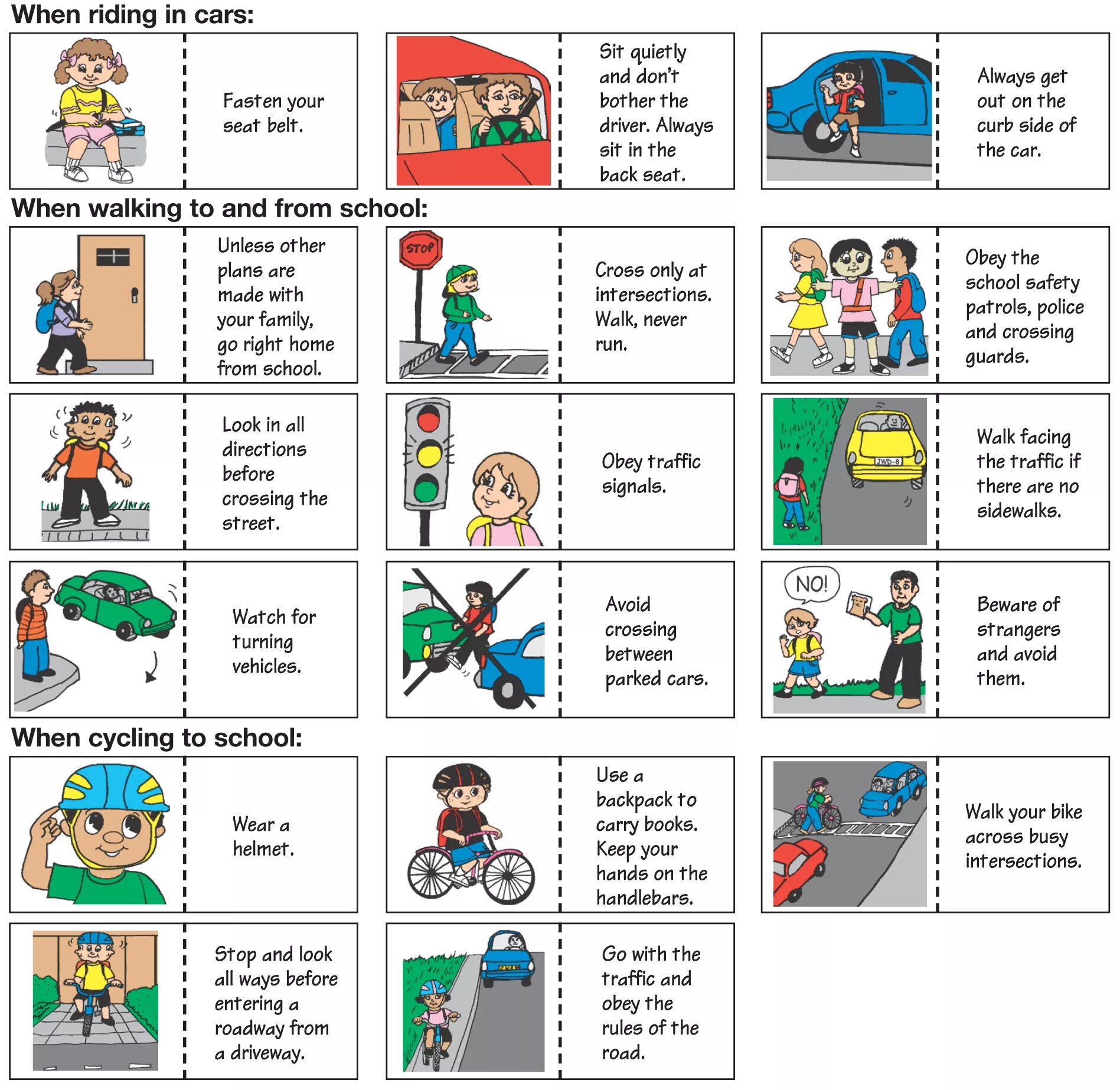 When riding in cars:

Fasten your seat belt.

Sit quietly and don't bother the driver. Always sit in the back seat.

Always get out on the curb side of the car.

When walking to and from school:

Unless other plans are made with your family, go right home from school.

STOP

Cross only at intersections. Walk, never run.

Obey the school safety patrols, police and crossing guards.

Look in all directions before crossing the street.

Obey traffic signals.

JWD-8

Walk facing the traffic if there are no sidewalks.

Watch for turning vehicles.

Avoid crossing between parked cars.

NO!

Beware of strangers and avoid them.

When cycling to school:

Wear a helmet.

Use a backpack to carry books. Keep your hands on the handlebars.

Walk your bike across busy intersections.

Stop and look all ways before entering a roadway from a driveway.

Go with the traffic and obey the rules of the road.