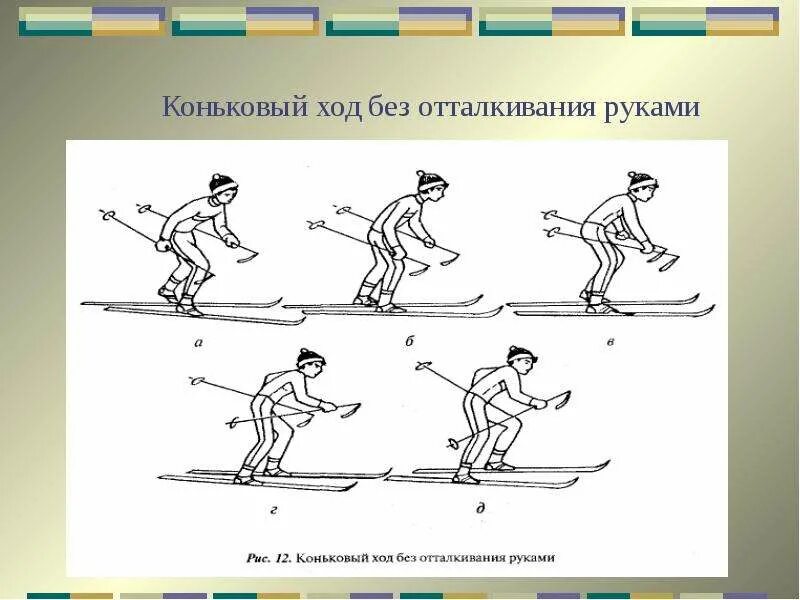 Коньковый ход без отталкивания руками

а

б

в

г

д

Рис. 12. Коньковый ход без отталкивания руками