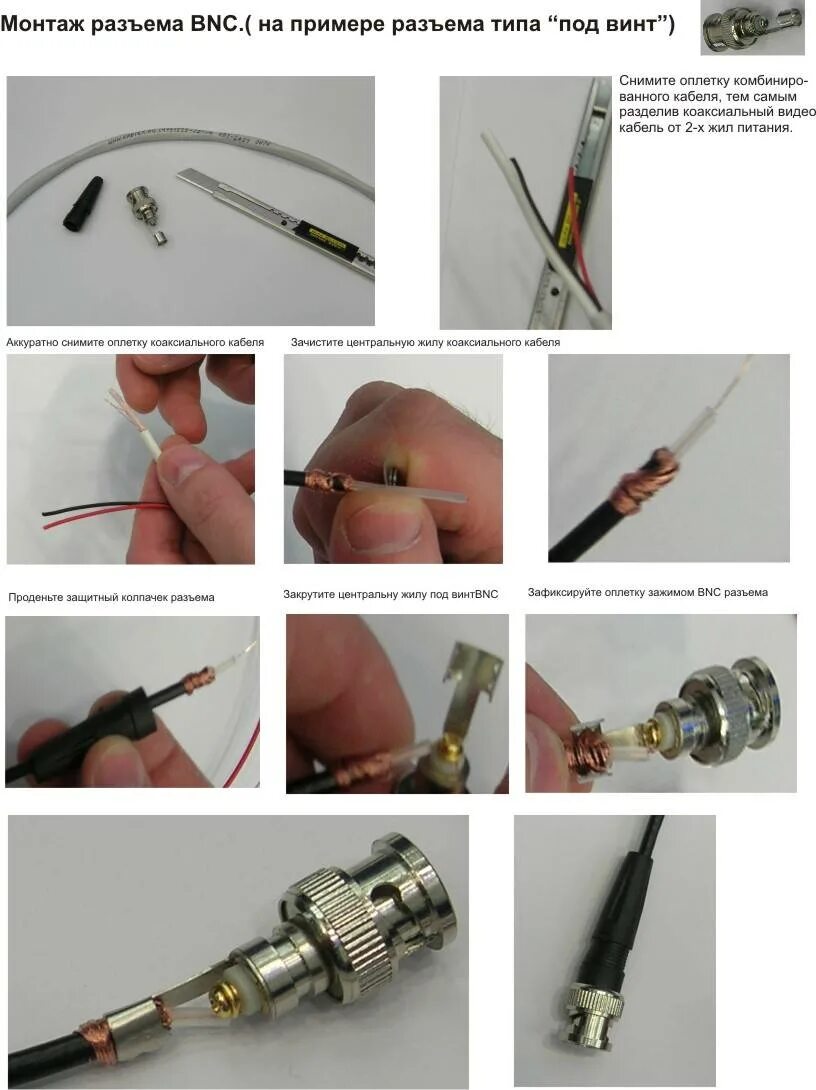 Монтаж разъема BNC.( на примере разъема типа “под винт”)

Снимите оплетку комбинированного кабеля, тем самым разделив коаксиальный видео кабель от 2-х жил питания.

Аккуратно снимите оплетку коаксиального кабеля

Зачистите центральную жилу коаксиального кабеля

Проденьте защитный колпачек разъема

Закрутите центральну жилу под винтBNC

Зафиксируйте оплетку зажимом BNC разъема