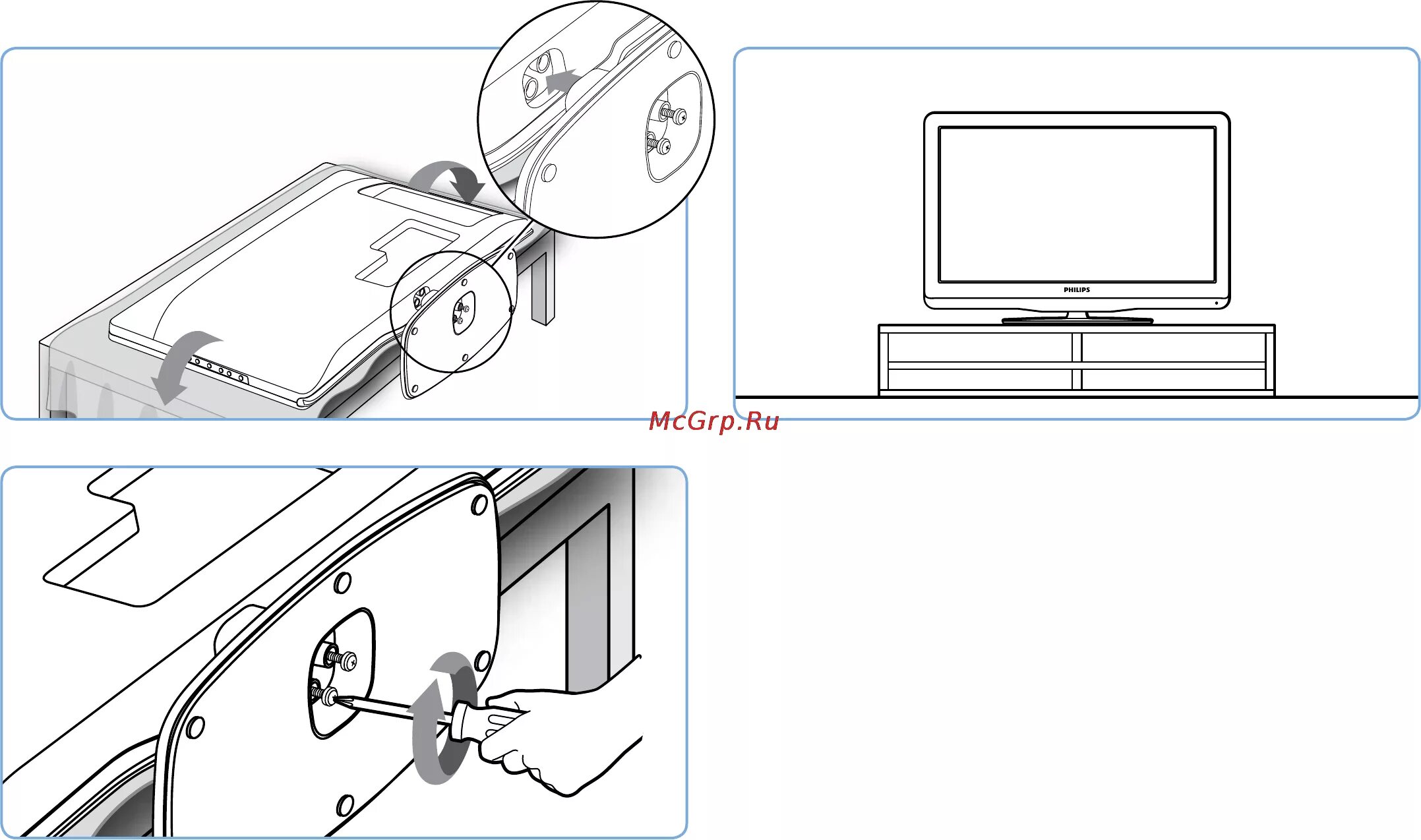 PHILIPS

McGrp.Ru