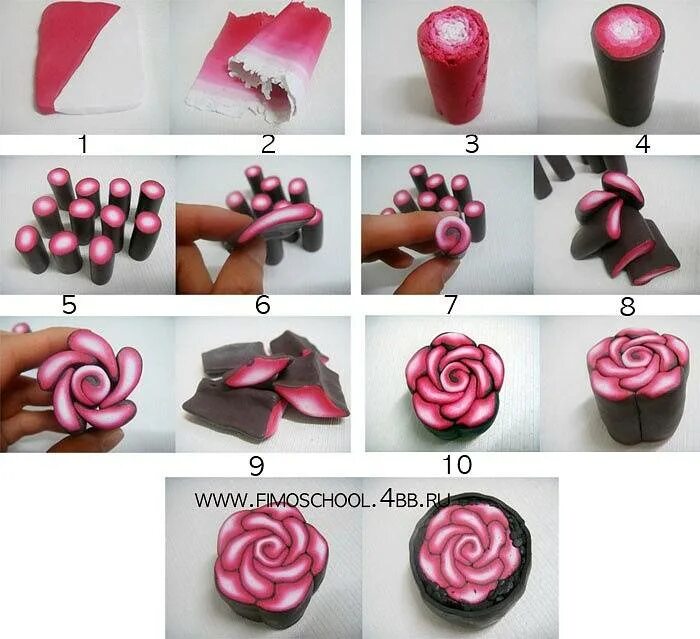 1 2 3 4

5 6 7 8

9 10

WWW.FIMOSCHOOL.4BB.RU