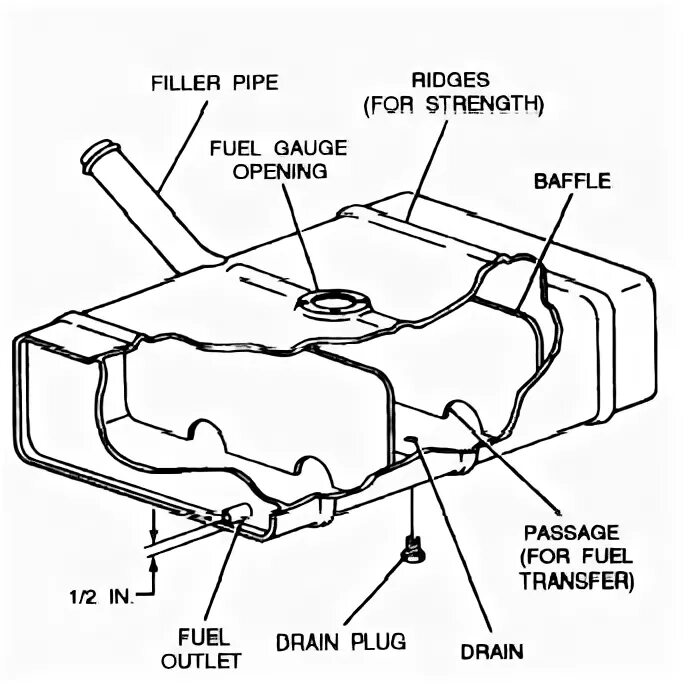 FILLER PIPE

RIDGES (FOR STRENGTH)

FUEL GAUGE OPENING

BAFFLE

PASSAGE (FOR FUEL TRANSFER)

1/2 IN.

FUEL OUTLET

DRAIN PLUG

DRAIN