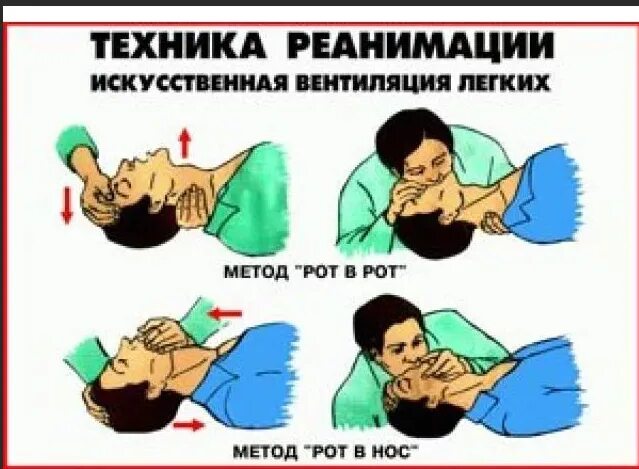 ТЕХНИКА РЕАНИМАЦИИ
ИСКУССТВЕННАЯ ВЕНТИЛЯЦИЯ ЛЕГКИХ

МЕТОД "РОТ В РОТ"

МЕТОД "РОТ В НОС"