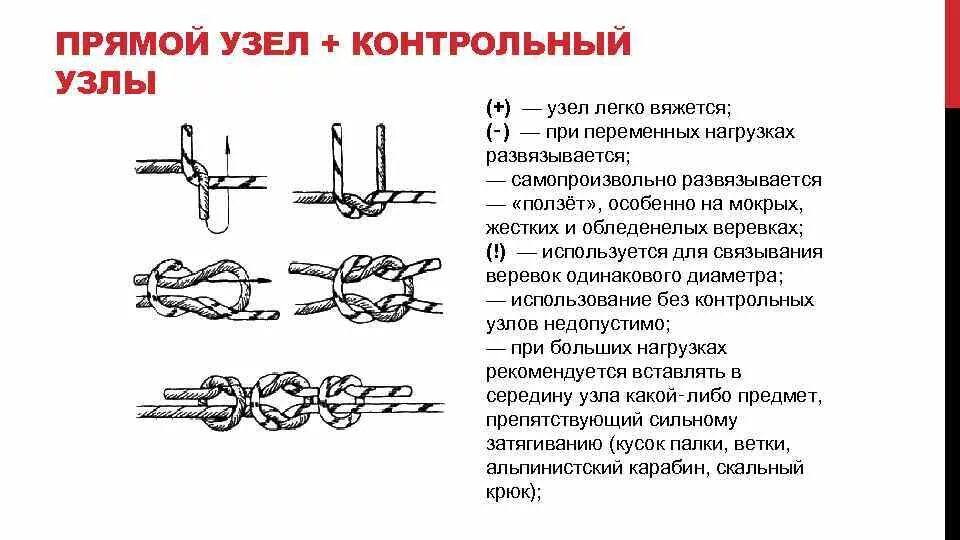 ПРЯМОЙ УЗЕЛ + КОНТРОЛЬНЫЙ УЗЛЫ

(+) — узел легко вяжется;
(-) — при переменных нагрузках развязывается;
— самопроизвольно развязывается — «ползёт», особенно на мокрых, жестких и обледенелых веревках;
(!) — используется для связывания веревок одинакового диаметра;
— использование без контрольных узлов недопустимо;
— при больших нагрузках рекомендуется вставлять в середину узла какой-либо предмет, препятствующий сильному затягиванию (кусок палки, ветки, альпинистский карабин, скальный крюк);