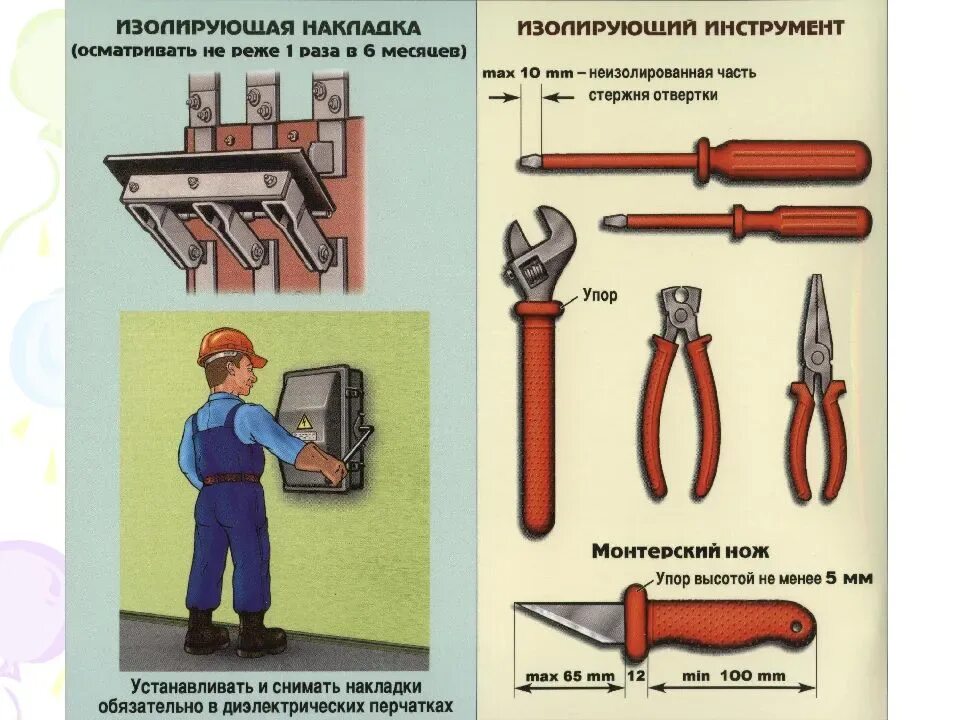 ИЗОЛИРУЮЩАЯ НАКЛАДКА
(осматривать не реже 1 раза в 6 месяцев)

Устанавливать и снимать накладки обязательно в диэлектрических перчатках

ИЗОЛИРУЮЩИЙ ИНСТРУМЕНТ

max 10 mm – неизолированная часть стержня отвертки

Упор

Монтерский нож

Упор высотой не менее 5 мм

max 65 mm
12
min 100 mm