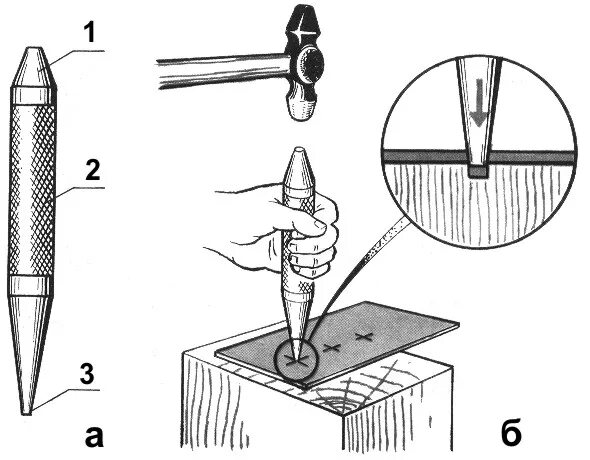 1
2
3
а
б