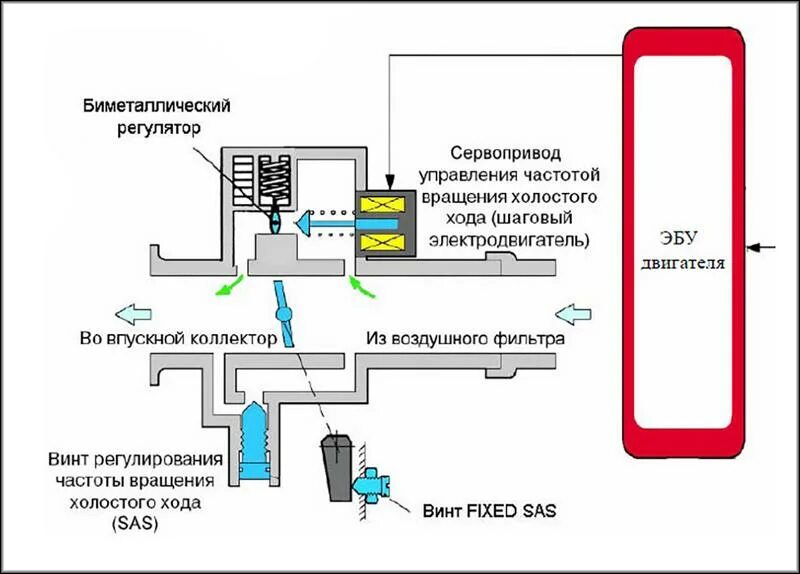 Биметаллический регулятор

Сервопривод управления частотой вращения холостого хода (шаговый электродвигатель)

ЭБУ двигателя

Во впускной коллектор

Из воздушного фильтра

Винт регулирования частоты вращения холостого хода (SAS)

Винт FIXED SAS