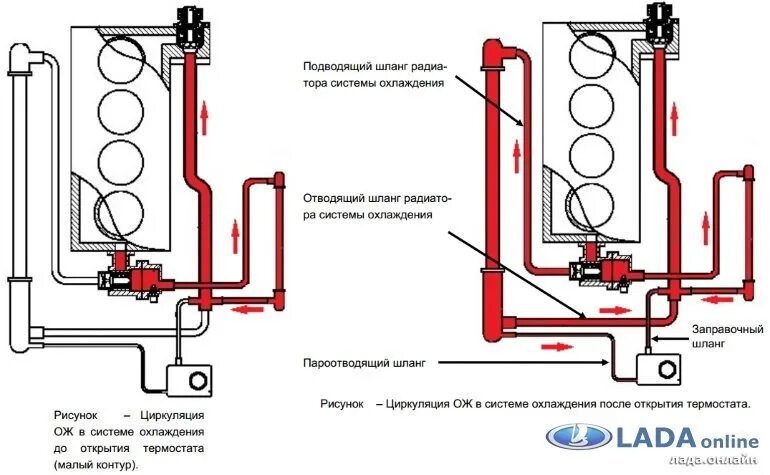 Подводящий шланг радиатора системы охлаждения

Отводящий шланг радиатора системы охлаждения

Заправочный шланг

Пароотводящий шланг

Рисунок – Циркуляция ОЖ в системе охлаждения до открытия термостата (малый контур).

Рисунок – Циркуляция ОЖ в системе охлаждения после открытия термостата.

LADA online
лада.онлайн