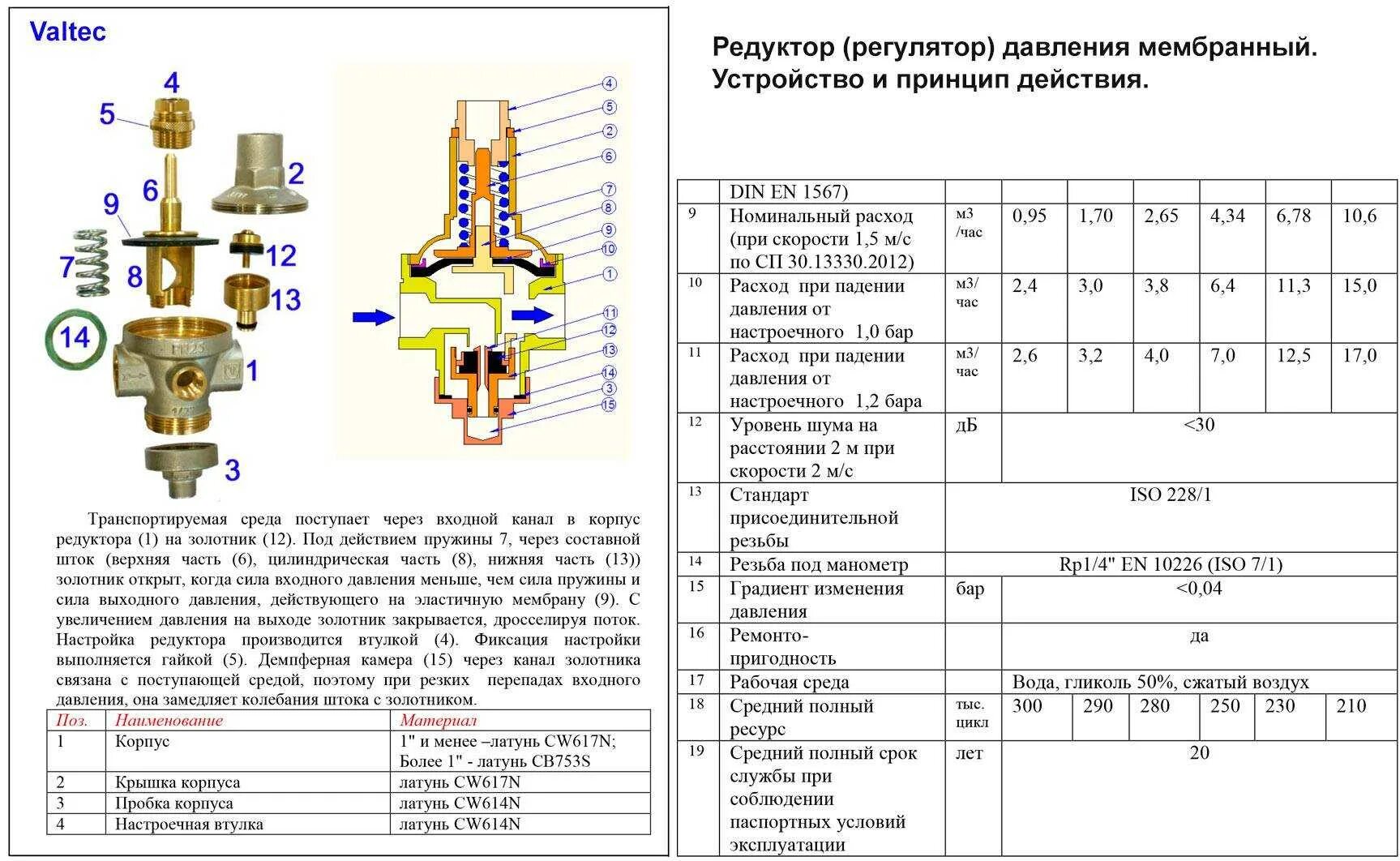 Valtec

4
5
2
6
9
12
7
8
13
14
1
3

4
5
2
6
7
8
9
10
1
11
12
13
14
3
15

Транспортируемая среда поступает через входной канал в корпус редуктора (1) на золотник (12). Под действием пружины 7, через составной шток (верхняя часть (6), цилиндрическая часть (8), нижняя часть (13)) золотник открыт, когда сила входного давления меньше, чем сила пружины и сила выходного давления, действующего на эластичную мембрану (9). С увеличением давления на выходе золотник закрывается, дросселируя поток. Настройка редуктора производится втулкой (4). Фиксация настройки выполняется гайкой (5). Демпферная камера (15) через канал золотника связана с поступающей средой, поэтому при резких перепадах входного давления, она замедляет колебания штока с золотником.

| Поз. | Наименование | Материал |
|---|---|---|
| 1 | Корпус | 1" и менее –латунь CW617N; Более 1" - латунь CB753S |
| 2 | Крышка корпуса | латунь CW617N |
| 3 | Пробка корпуса | латунь CW614N |
| 4 | Настроечная втулка | латунь CW614N |

Редуктор (регулятор) давления мембранный. Устройство и принцип действия.

| | DIN EN 1567) | | | | | | | |
|---|---|---|---|---|---|---|---|---|
| 9 | Номинальный расход (при скорости 1,5 м/с по СП 30.13330.2012) | м3 /час | 0,95 | 1,70 | 2,65 | 4,34 | 6,78 | 10,6 |
| 10 | Расход при падении давления от настроечного 1,0 бар | м3/ час | 2,4 | 3,0 | 3,8 | 6,4 | 11,3 | 15,0 |
| 11 | Расход при падении давления от настроечного 1,2 бара | м3/ час | 2,6 | 3,2 | 4,0 | 7,0 | 12,5 | 17,0 |
| 12 | Уровень шума на расстоянии 2 м при скорости 2 м/с | дБ | <30 | | | | | |
| 13 | Стандарт присоединительной резьбы | ISO 228/1 | | | | | | |
| 14 | Резьба под манометр | Rp1/4" EN 10226 (ISO 7/1) | | | | | | |
| 15 | Градиент изменения давления | бар | <0,04 | | | | | |
| 16 | Ремонто-пригодность | | да | | | | | |
| 17 | Рабочая среда | | Вода, гликоль 50%, сжатый воздух | | | | | |
| 18 | Средний полный ресурс | тыс. цикл | 300 | 290 | 280 | 250 | 230 | 210 |
| 19 | Средний полный срок службы при соблюдении паспортных условий эксплуатации | лет | 20 | | | | | |