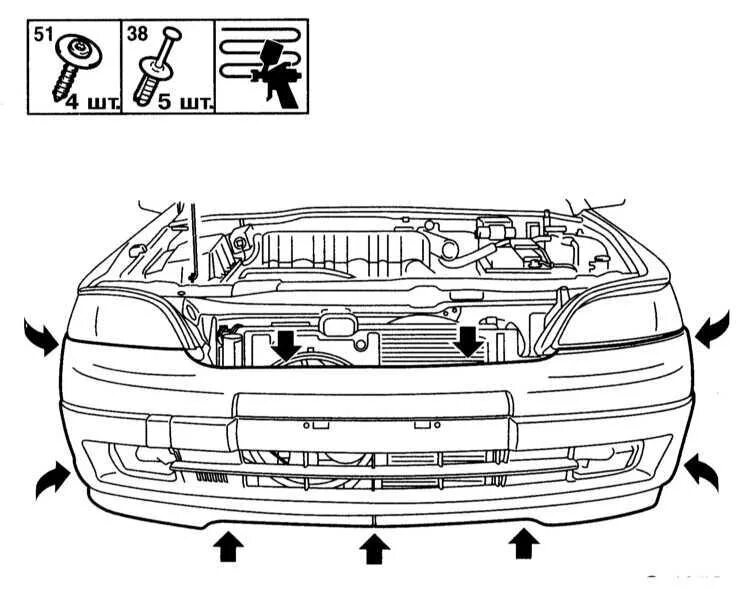 51
4 шт.
38
5 шт.