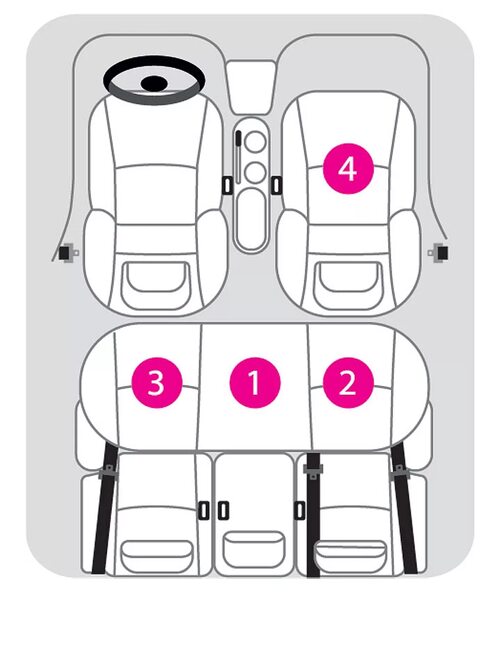 4

3 1 2