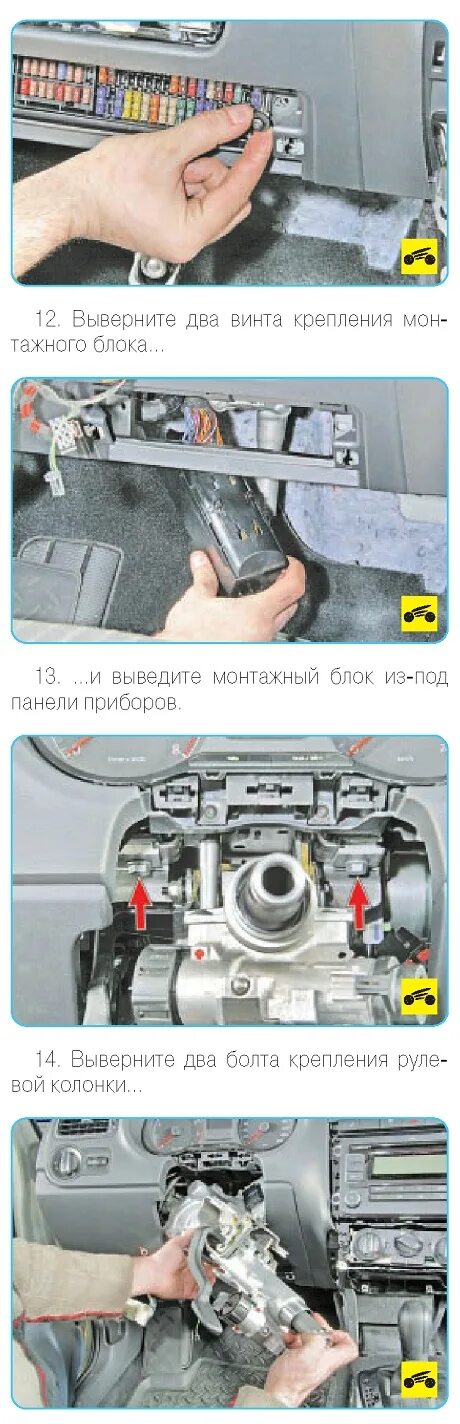 12. Выверните два винта крепления монтажного блока...

13. ...и выведите монтажный блок из-под панели приборов.

14. Выверните два болта крепления рулевой колонки...