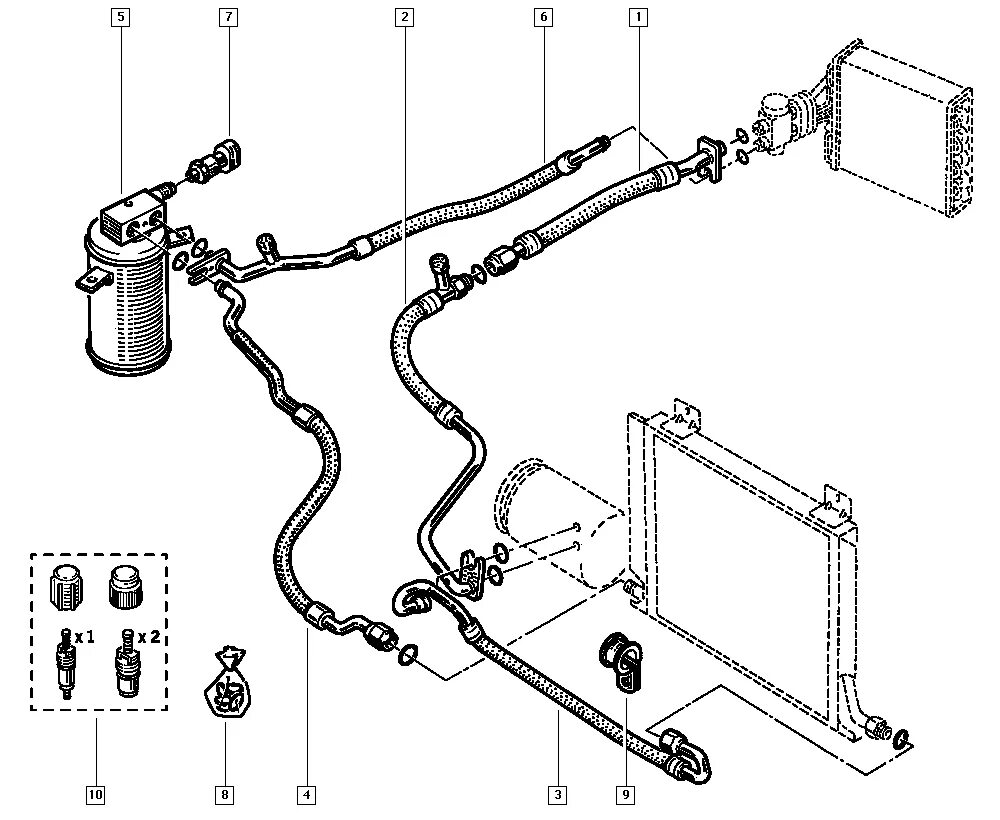 5
7
2
6
1
x 1
x 2
10
8
4
3
9