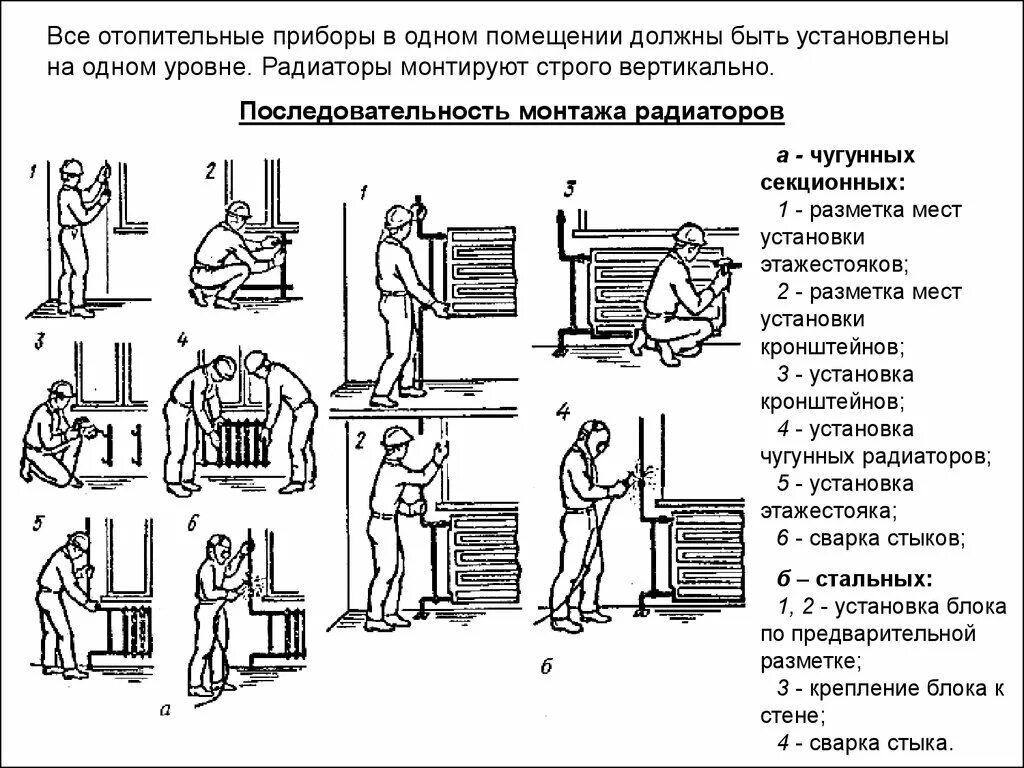 Все отопительные приборы в одном помещении должны быть установлены на одном уровне. Радиаторы монтируют строго вертикально.

Последовательность монтажа радиаторов

1
2
3
4
5
6
а

1
2
3
4
б

а - чугунных секционных:
1 - разметка мест установки этажестояков;
2 - разметка мест установки кронштейнов;
3 - установка кронштейнов;
4 - установка чугунных радиаторов;
5 - установка этажестояка;
6 - сварка стыков;

б – стальных:
1, 2 - установка блока по предварительной разметке;
3 - крепление блока к стене;
4 - сварка стыка.