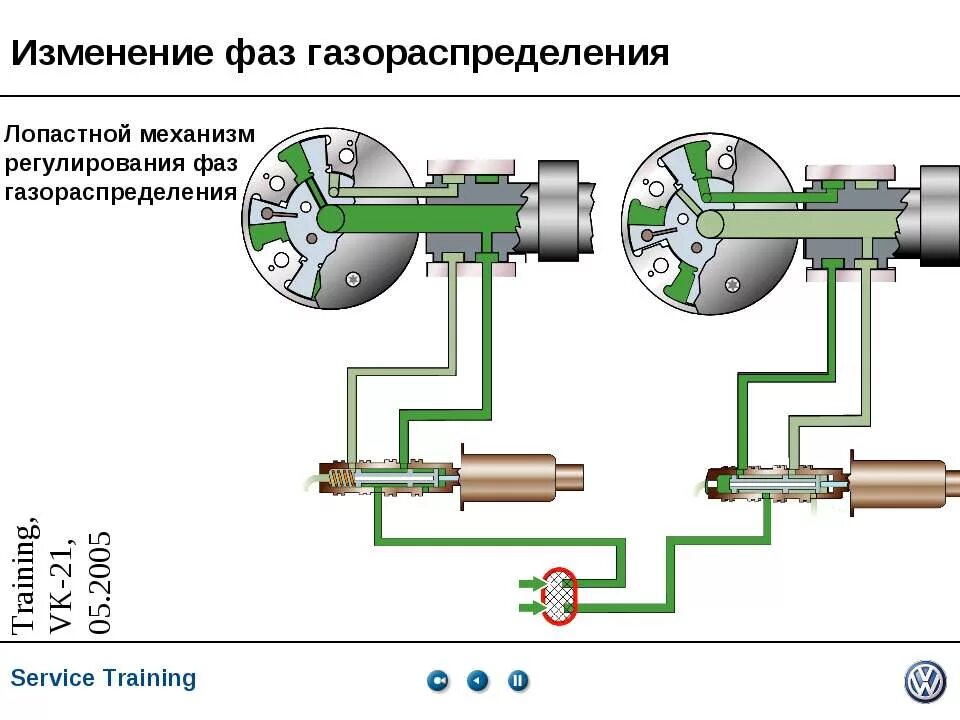 Изменение фаз газораспределения

Лопастной механизм регулирования фаз газораспределения

Training, VK-21, 05.2005

Service Training