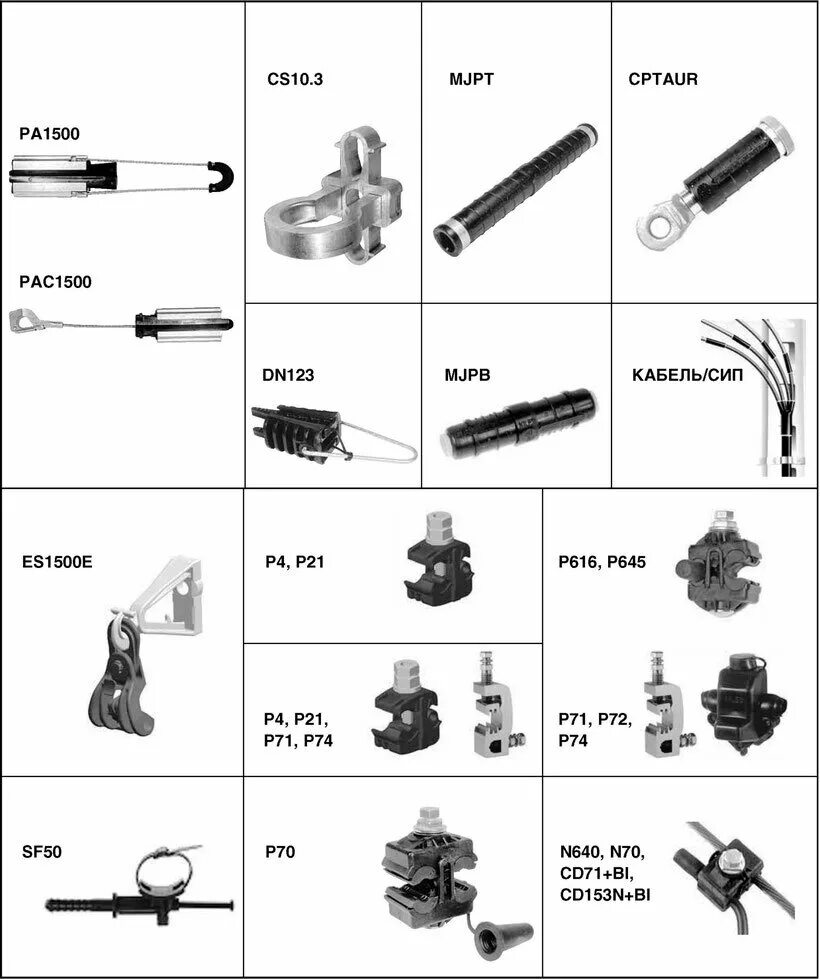 PA1500

PAC1500

CS10.3

MJPT

CPTAUR

DN123

MJPB

КАБЕЛЬ/СИП

ES1500E

P4, P21

P616, P645

P4, P21, P71, P74

P71, P72, P74

SF50

P70

N640, N70, CD71+BI, CD153N+BI