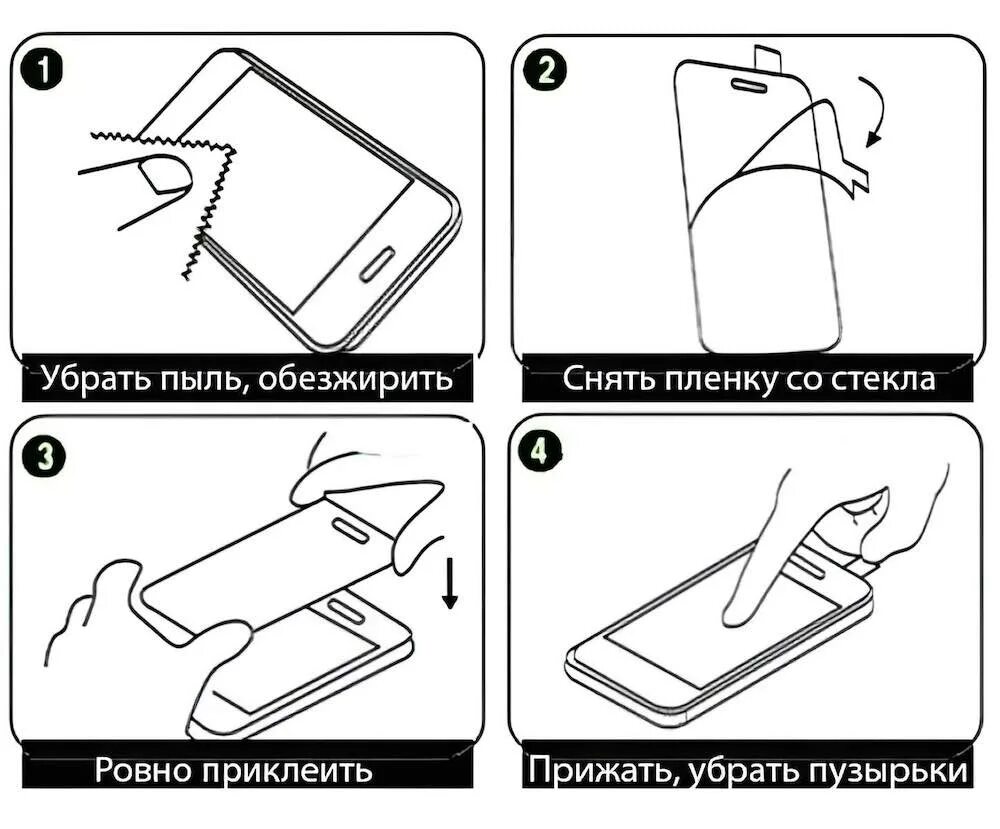 1
Убрать пыль, обезжирить

2
Снять пленку со стекла

3
Ровно приклеить

4
Прижать, убрать пузырьки